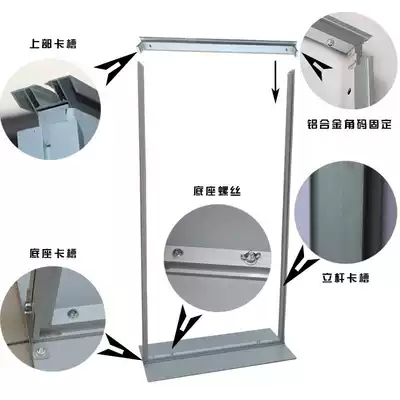 上部卡槽

铝合金角码固定

底座螺丝

底座卡槽

立杆卡槽