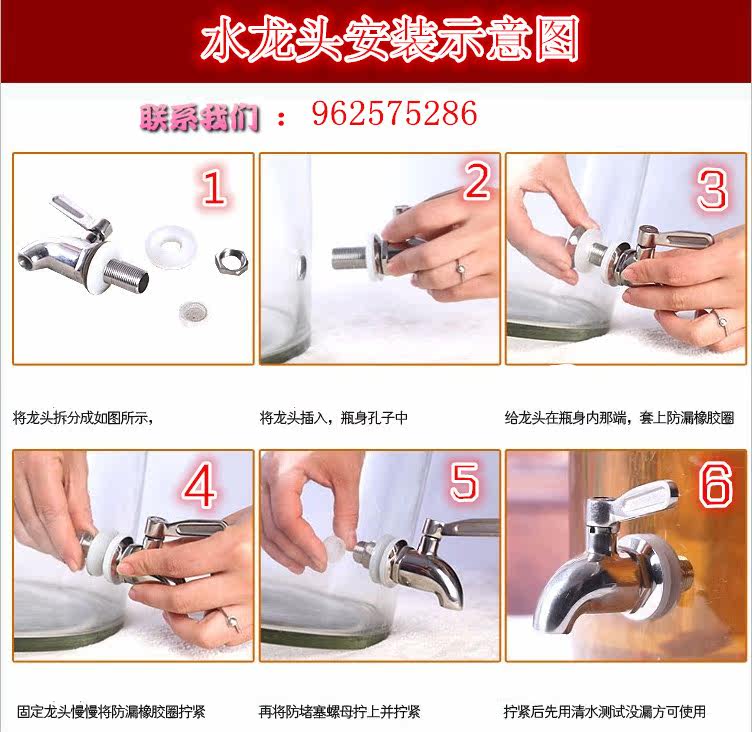 水龙头安装示意图

联系我们 ： 962575286

1

2

3

将龙头拆分成如图所示，

将龙头插入，瓶身孔子中

给龙头在瓶身内那端，套上防漏橡胶圈

4

5

6

固定龙头慢慢将防漏橡胶圈拧紧

再将防堵塞螺母拧上并拧紧

拧紧后先用清水测试没漏方可使用