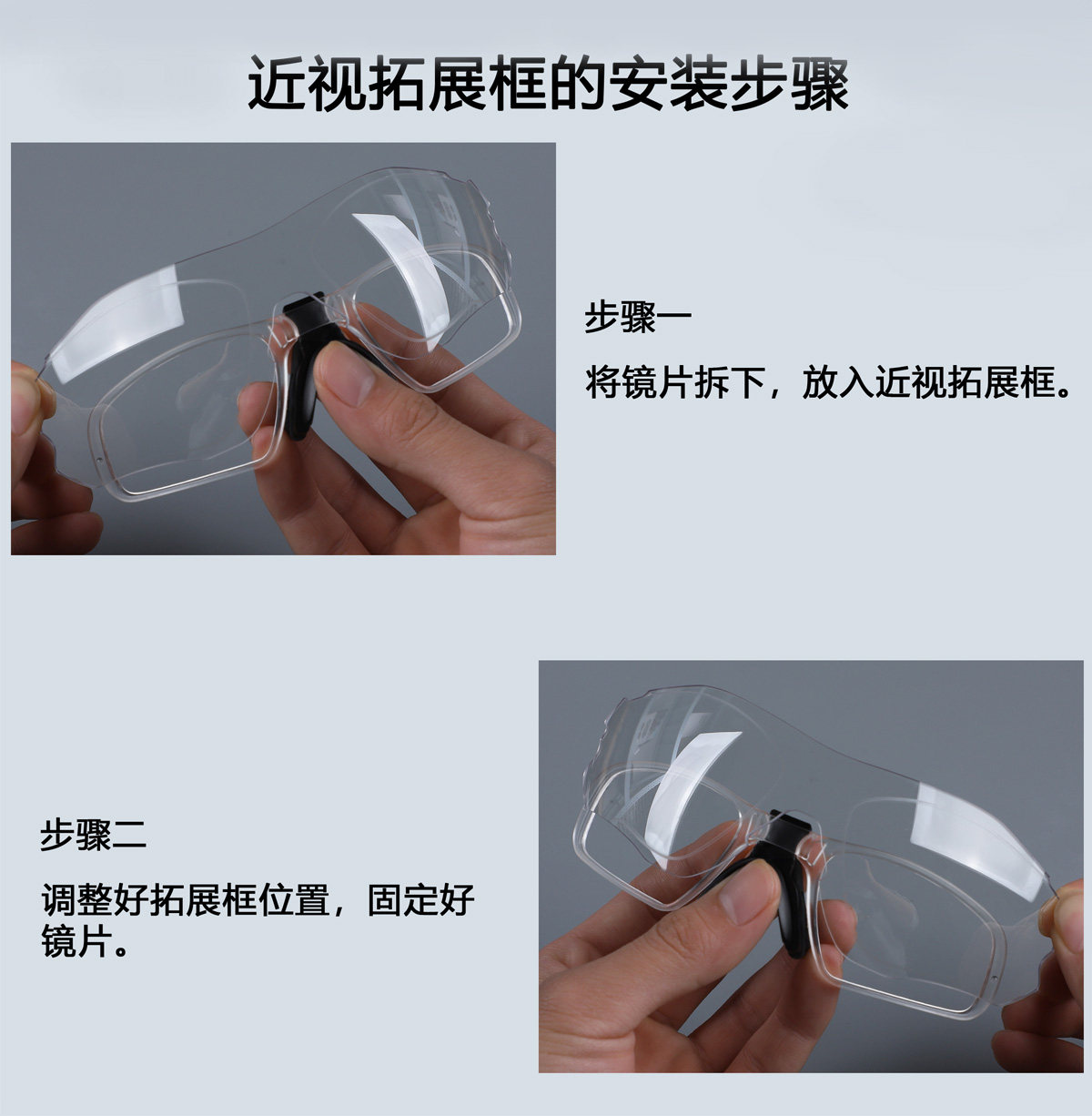 近视拓展框的安装步骤

步骤一

将镜片拆下，放入近视拓展框。

步骤二

调整好拓展框位置，固定好镜片。