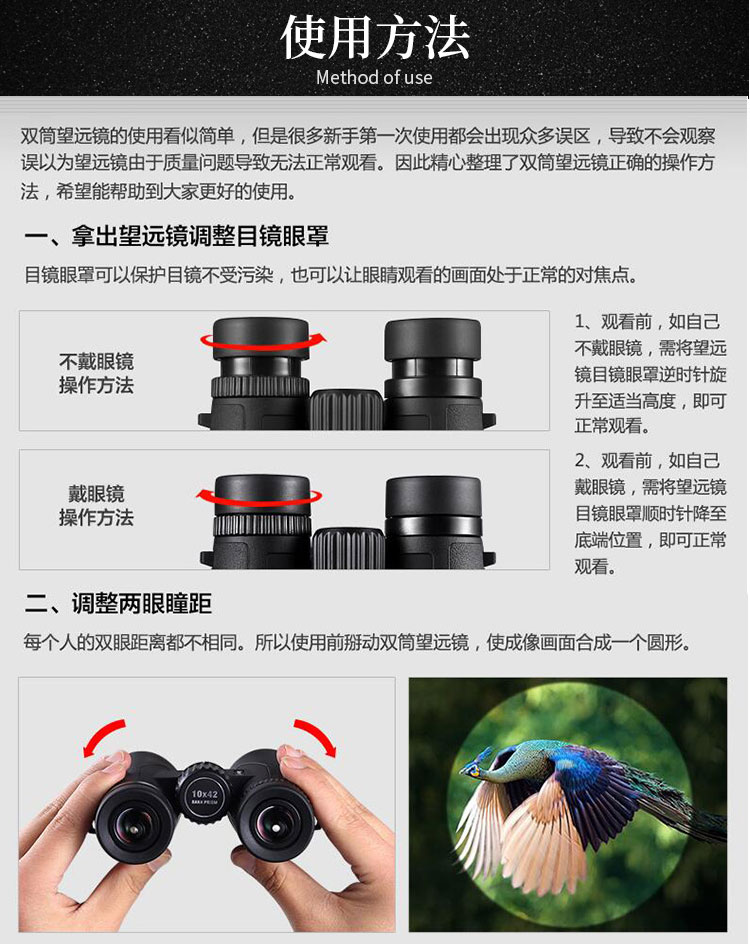 使用方法
Method of use

双筒望远镜的使用看似简单，但是很多新手第一次使用都会出现众多误区，导致不会观察误以为望远镜由于质量问题导致无法正常观看。因此精心整理了双筒望远镜正确的操作方法，希望能帮助到大家更好的使用。

一、拿出望远镜调整目镜眼罩

目镜眼罩可以保护目镜不受污染，也可以让眼睛观看的画面处于正常的对焦点。

不戴眼镜操作方法

1、观看前，如自己不戴眼镜，需将望远镜目镜眼罩逆时针旋升至适当高度，即可正常观看。

戴眼镜操作方法

2、观看前，如自己戴眼镜，需将望远镜目镜眼罩顺时针降至底端位置，即可正常观看。

二、调整两眼瞳距

每个人的双眼距离都不相同。所以使用前掰动双筒望远镜，使成像画面合成一个圆形。

10x42
BAK4 PRISM