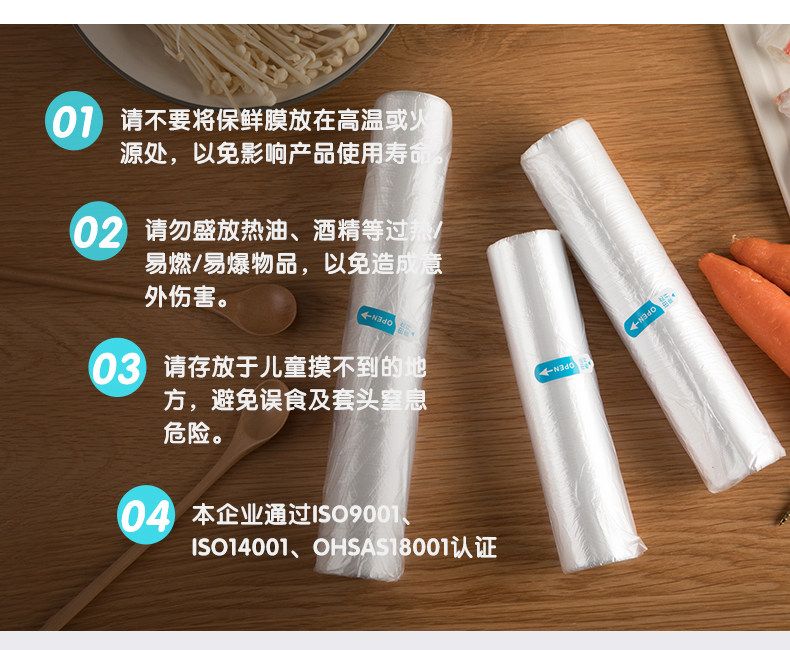 01 请不要将保鲜膜放在高温或火源处，以免影响产品使用寿命。

02 请勿盛放热油、酒精等过热/易燃/易爆物品，以免造成意外伤害。

03 请存放于儿童摸不到的地方，避免误食及套头窒息危险。

04 本企业通过ISO9001、ISO14001、OHSAS18001认证

OPEN

OPEN

OPEN