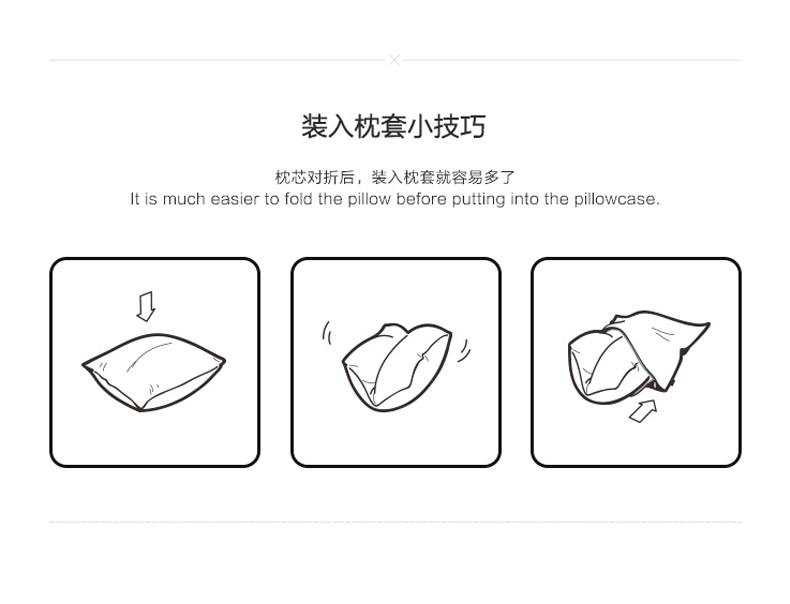 装入枕套小技巧

枕芯对折后，装入枕套就容易多了
It is much easier to fold the pillow before putting into the pillowcase.