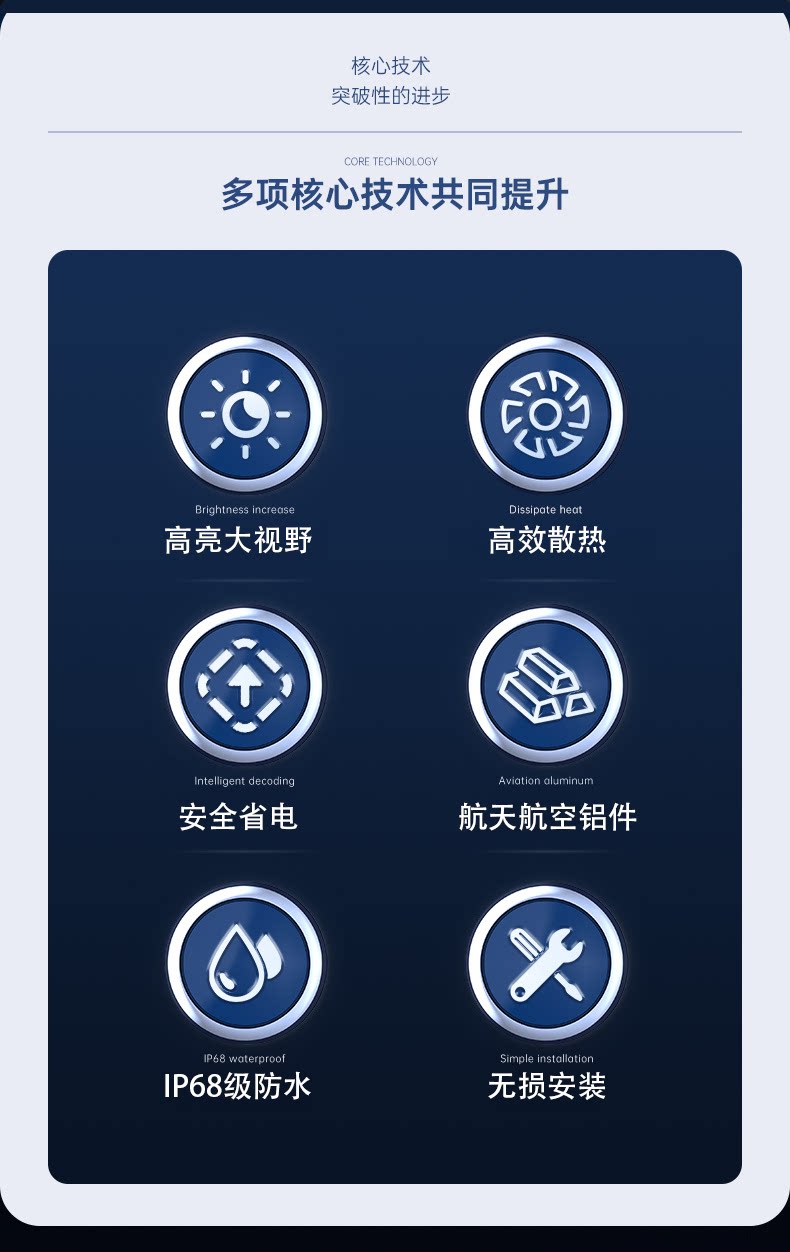 核心技术
突破性的进步

CORE TECHNOLOGY
多项核心技术共同提升

Brightness increase
高亮大视野

Dissipate heat
高效散热

Intelligent decoding
安全省电

Aviation aluminum
航天航空铝件

IP68 waterproof
IP68级防水

Simple installation
无损安装