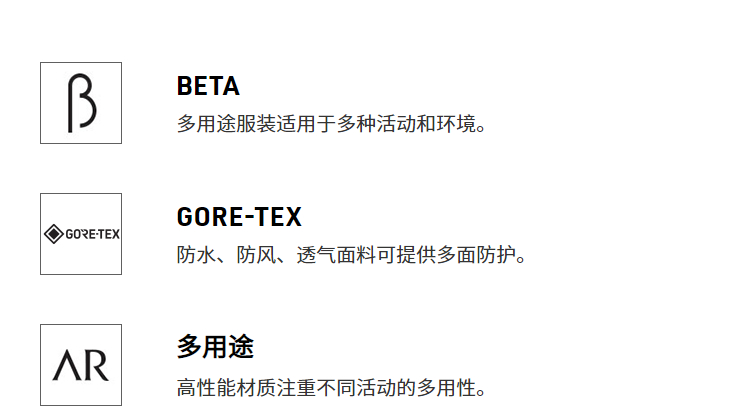 β

BETA
多用途服装适用于多种活动和环境。

GORE-TEX

GORE-TEX
防水、防风、透气面料可提供多面防护。

AR

多用途
高性能材质注重不同活动的多用性。