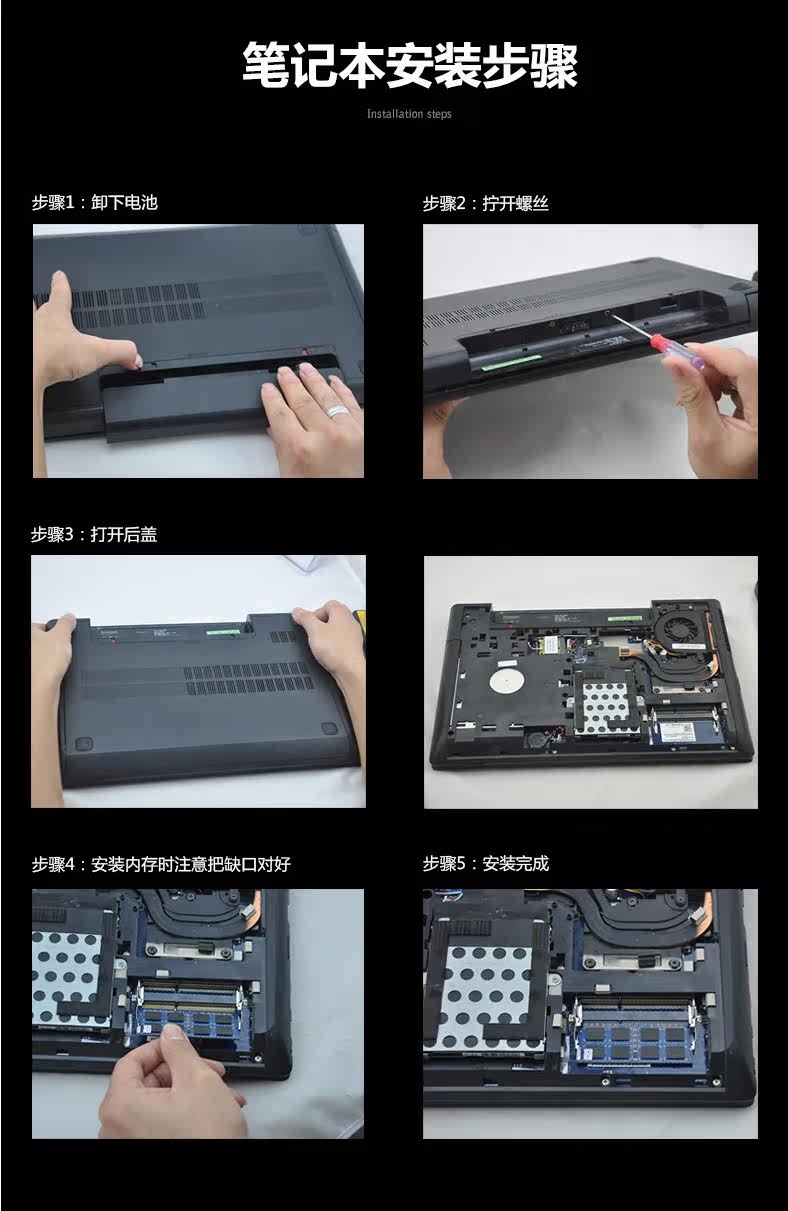 笔记本安装步骤

Installation steps

步骤1：卸下电池

步骤2：拧开螺丝

步骤3：打开后盖

步骤4：安装内存时注意把缺口对好

步骤5：安装完成