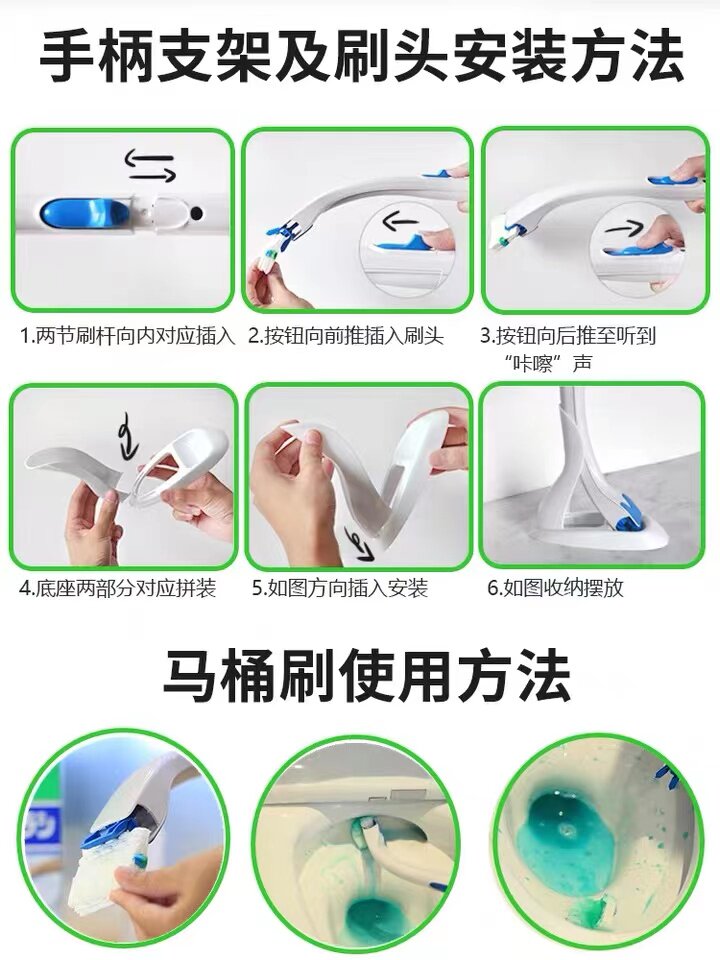 手柄支架及刷头安装方法

1.两节刷杆向内对应插入

2.按钮向前推插入刷头

3.按钮向后推至听到“咔嚓”声

4.底座两部分对应拼装

5.如图方向插入安装

6.如图收纳摆放

马桶刷使用方法