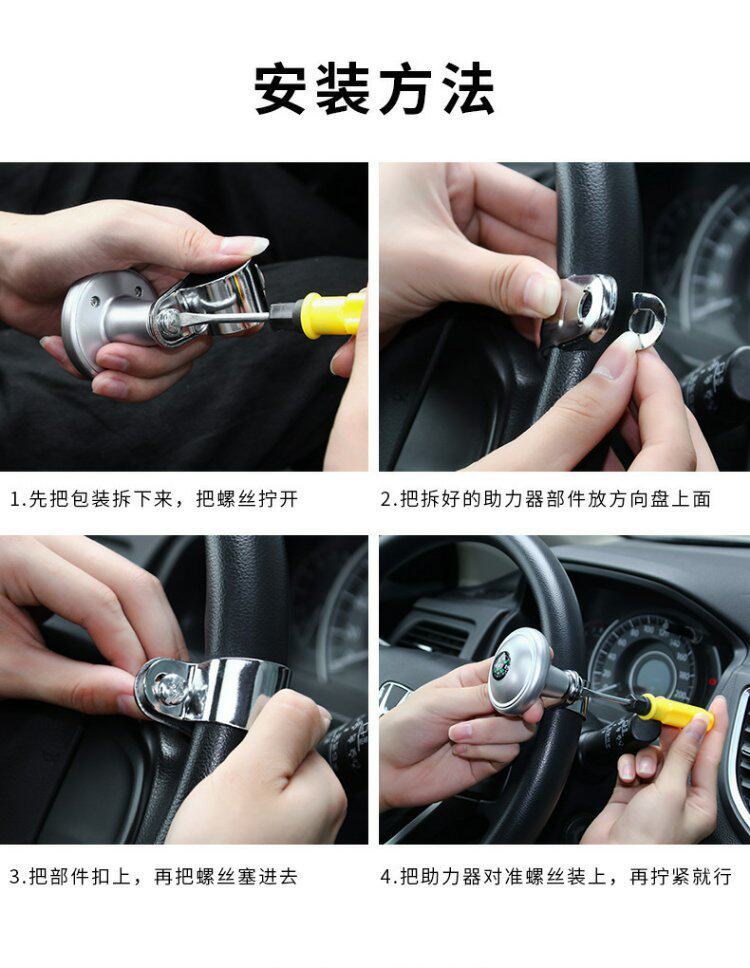 安装方法

1.先把包装拆下来，把螺丝拧开

2.把拆好的助力器部件放方向盘上面

3.把部件扣上，再把螺丝塞进去

4.把助力器对准螺丝装上，再拧紧就行