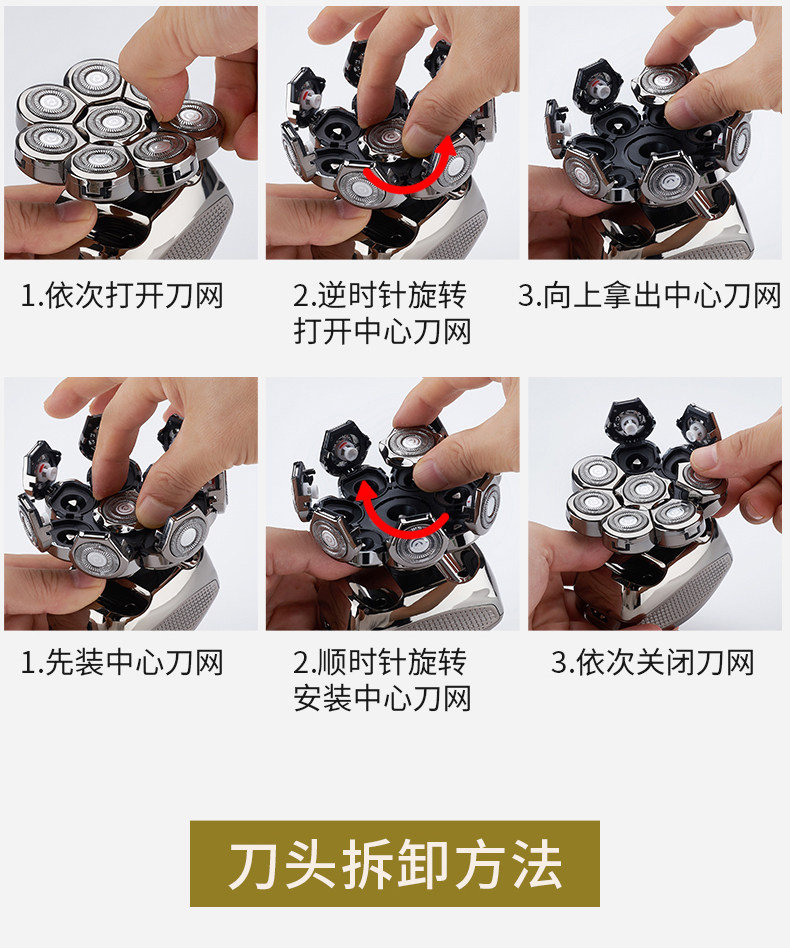 1.依次打开刀网

2.逆时针旋转打开中心刀网

3.向上拿出中心刀网

1.先装中心刀网

2.顺时针旋转安装中心刀网

3.依次关闭刀网

刀头拆卸方法