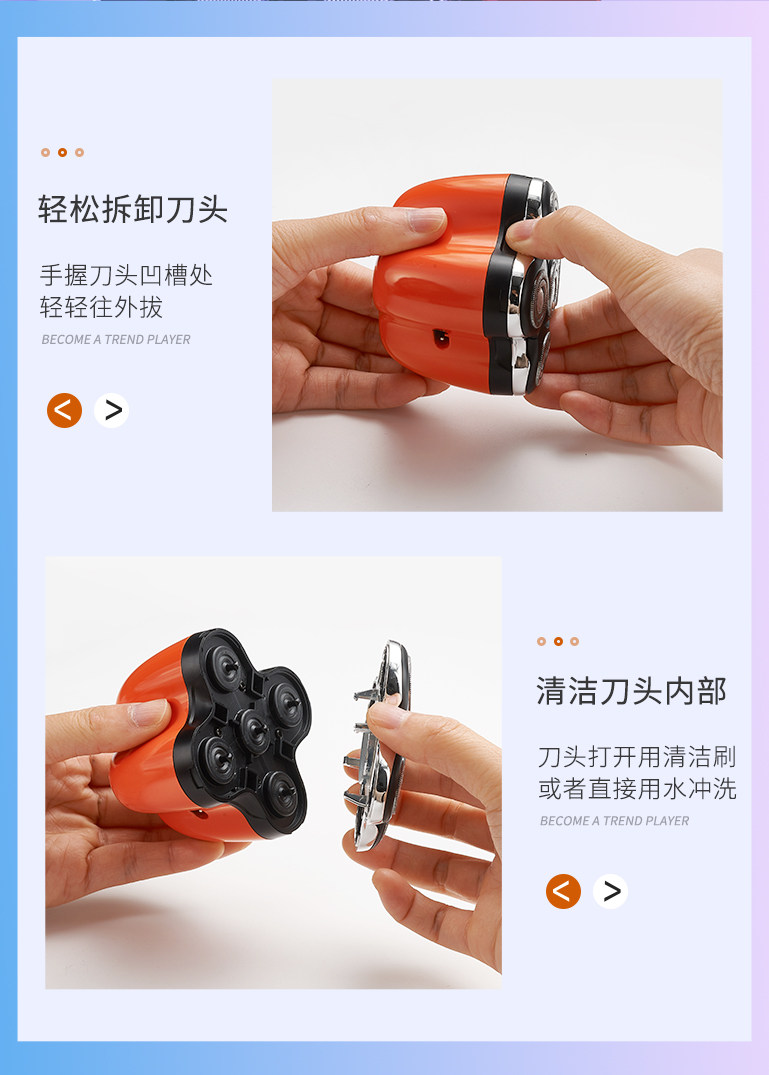 轻松拆卸刀头

手握刀头凹槽处
轻轻往外拔

BECOME A TREND PLAYER

< >

清洁刀头内部

刀头打开用清洁刷
或者直接用水冲洗

BECOME A TREND PLAYER

< >