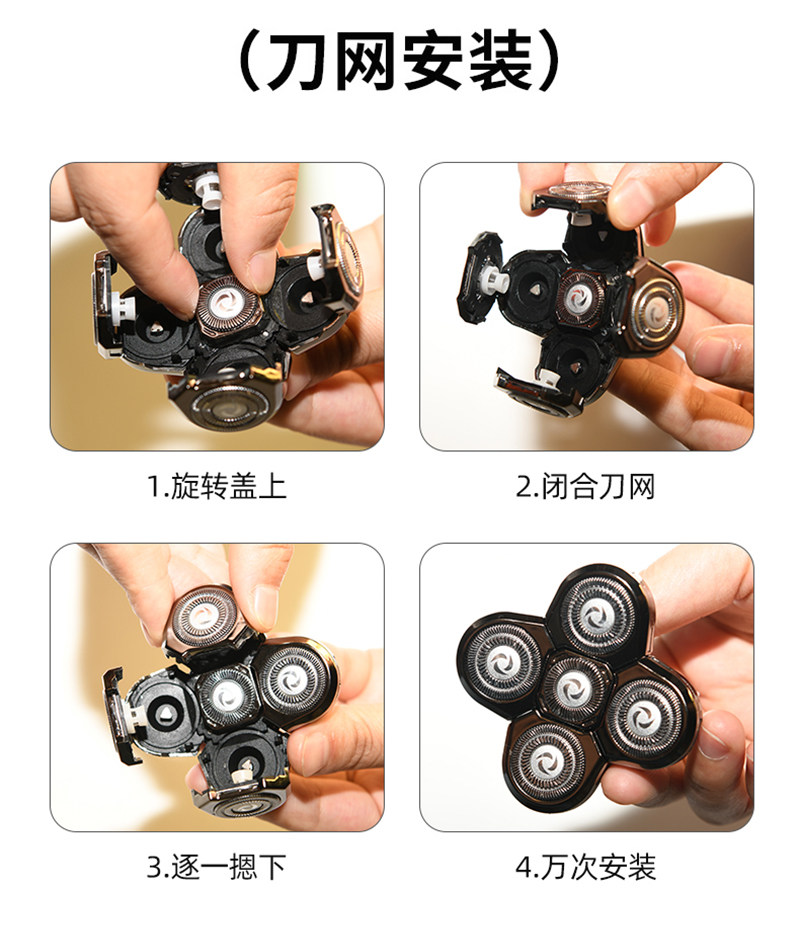 （刀网安装）

1.旋转盖上

2.闭合刀网

3.逐一摁下

4.万次安装