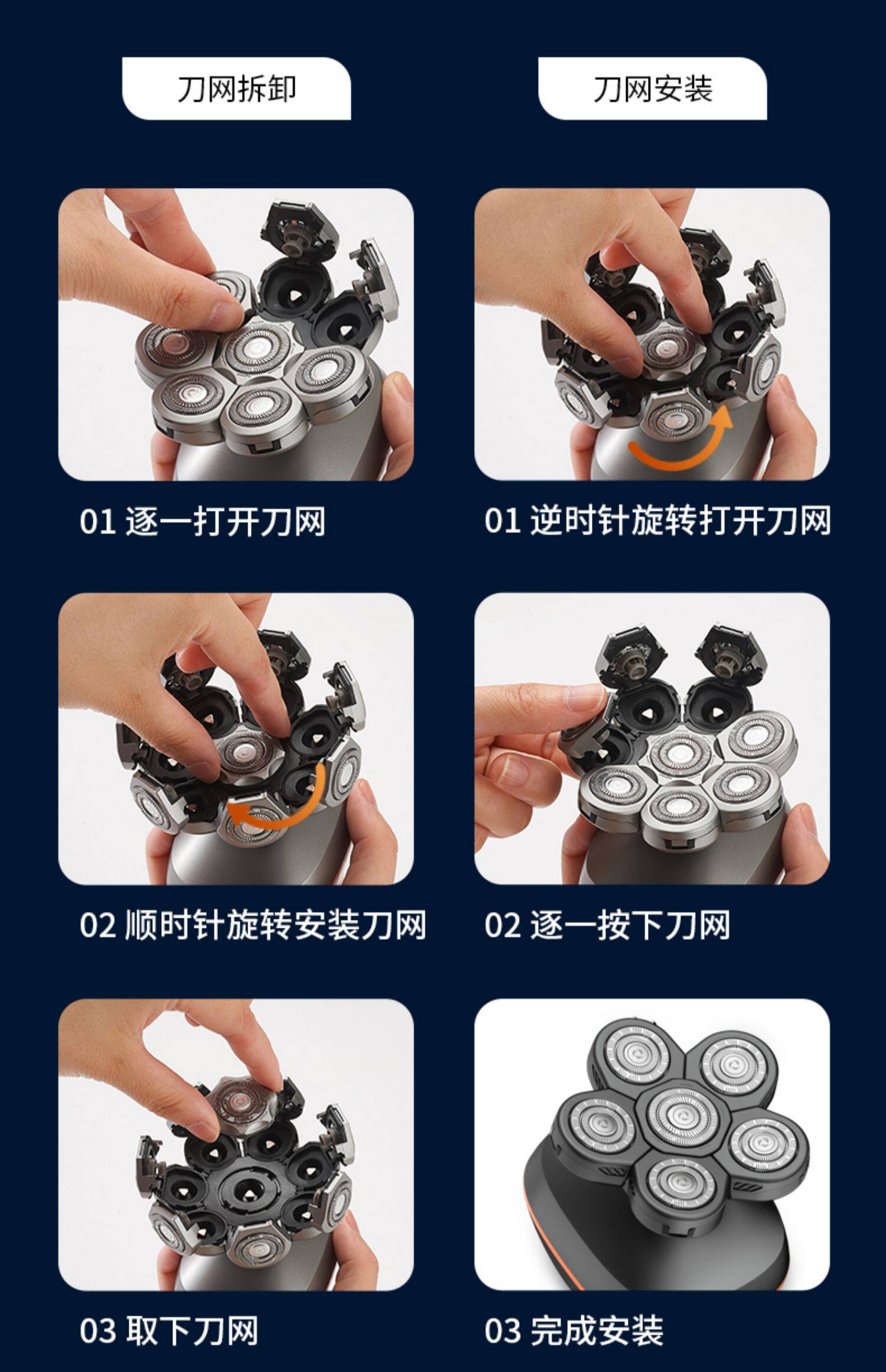 刀网拆卸

01 逐一打开刀网

02 顺时针旋转安装刀网

03 取下刀网

刀网安装

01 逆时针旋转打开刀网

02 逐一按下刀网

03 完成安装