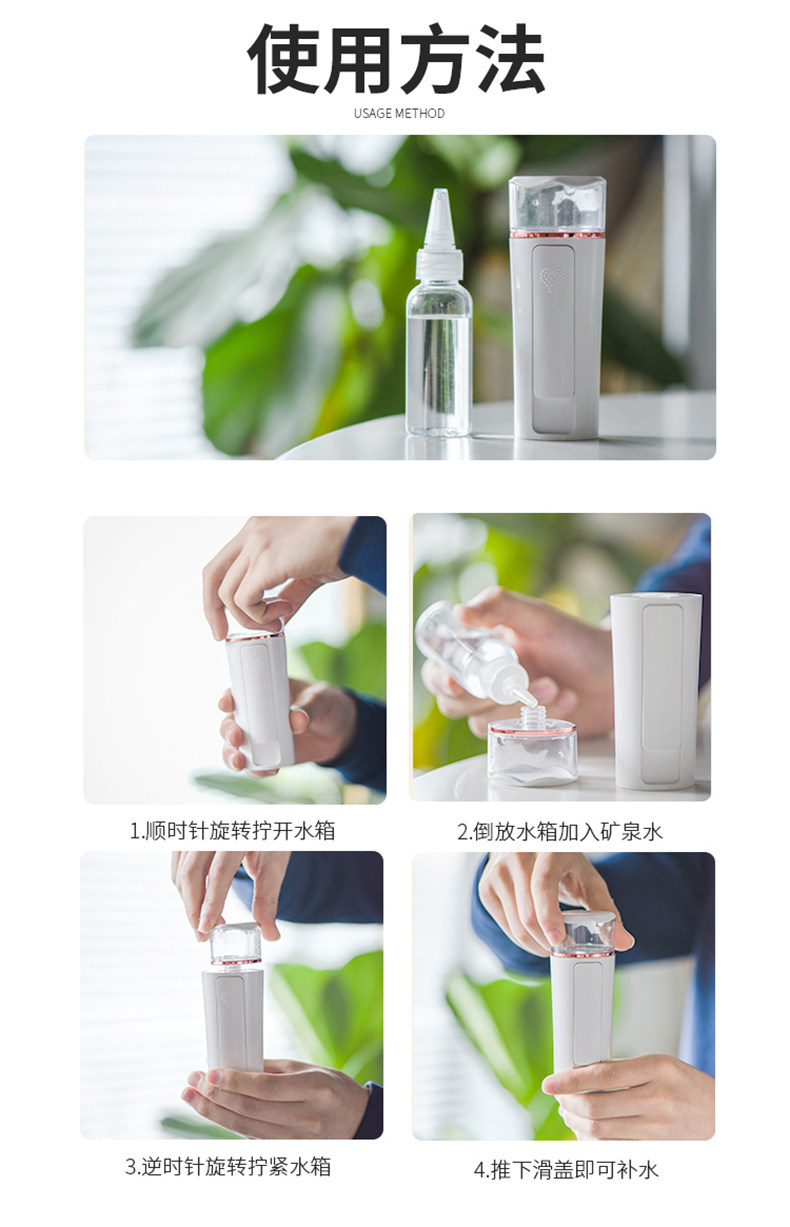 使用方法
USAGE METHOD

1.顺时针旋转拧开水箱

2.倒放水箱加入矿泉水

3.逆时针旋转拧紧水箱

4.推下滑盖即可补水