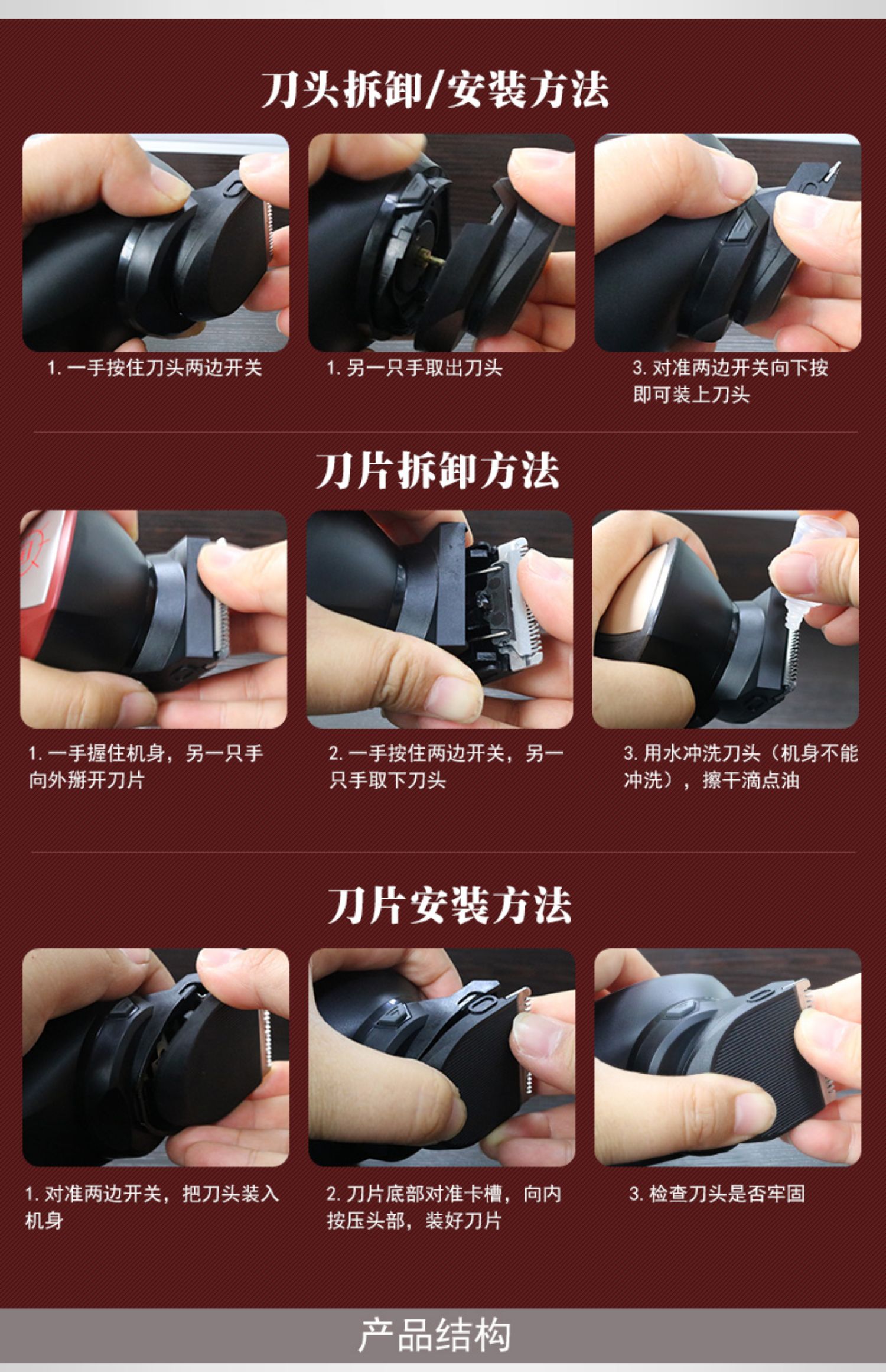 刀头拆卸/安装方法

1. 一手按住刀头两边开关

1. 另一只手取出刀头

3. 对准两边开关向下按即可装上刀头

刀片拆卸方法

1. 一手握住机身，另一只手向外掰开刀片

2. 一手按住两边开关，另一只手取下刀头

3. 用水冲洗刀头（机身不能冲洗），擦干滴点油

刀片安装方法

1. 对准两边开关，把刀头装入机身

2. 刀片底部对准卡槽，向内按压头部，装好刀片

3. 检查刀头是否牢固

产品结构