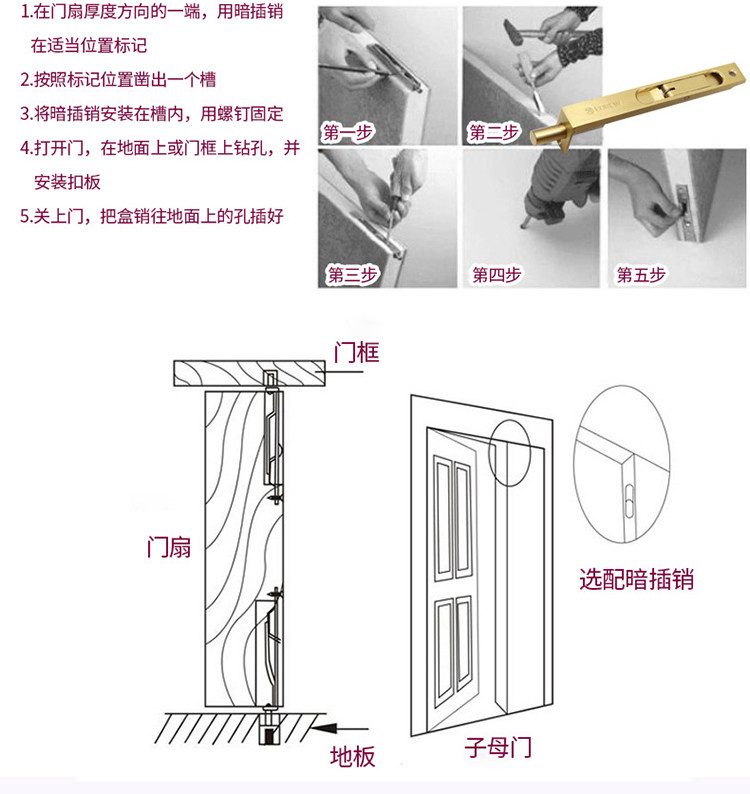 1.在门扇厚度方向的一端，用暗插销在适当位置标记

2.按照标记位置凿出一个槽

3.将暗插销安装在槽内，用螺钉固定

4.打开门，在地面上或门框上钻孔，并安装扣板

5.关上门，把盒销往地面上的孔插好

第一步

第二步

第三步

第四步

第五步

门框

门扇

地板

子母门

选配暗插销