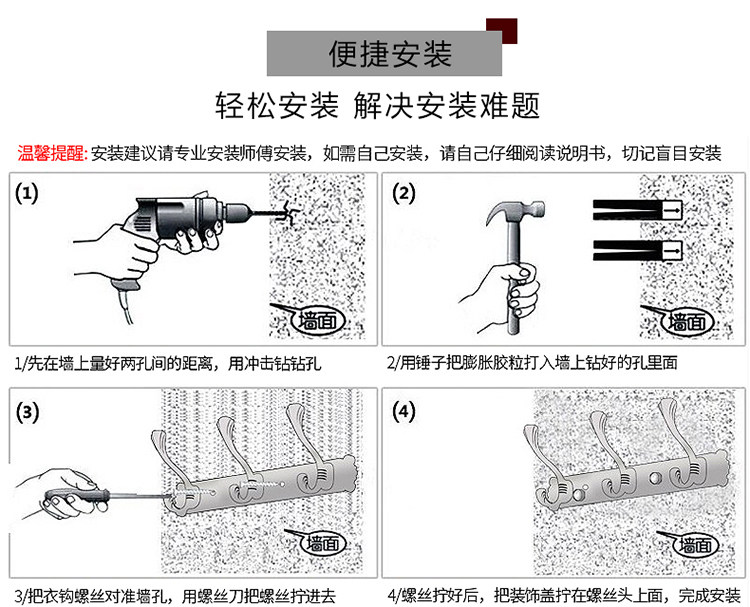 便捷安装

轻松安装 解决安装难题

温馨提醒: 安装建议请专业安装师傅安装，如需自己安装，请自己仔细阅读说明书，切记盲目安装

(1)

墙面

1/先在墙上量好两孔间的距离，用冲击钻钻孔

(2)

墙面

2/用锤子把膨胀胶粒打入墙上钻好的孔里面

(3)

墙面

3/把衣钩螺丝对准墙孔，用螺丝刀把螺丝拧进去

(4)

墙面

4/螺丝拧好后，把装饰盖拧在螺丝头上面，完成安装