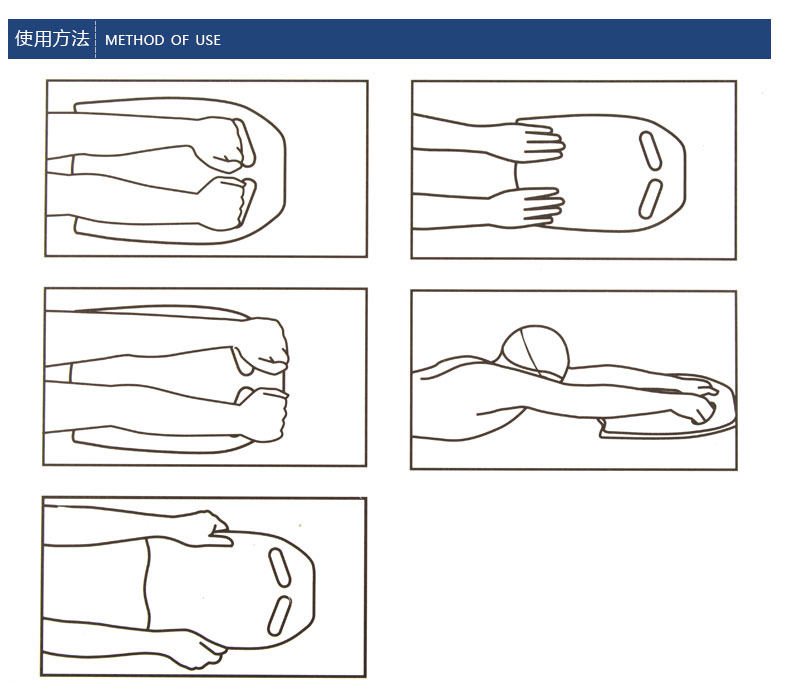 使用方法 METHOD OF USE