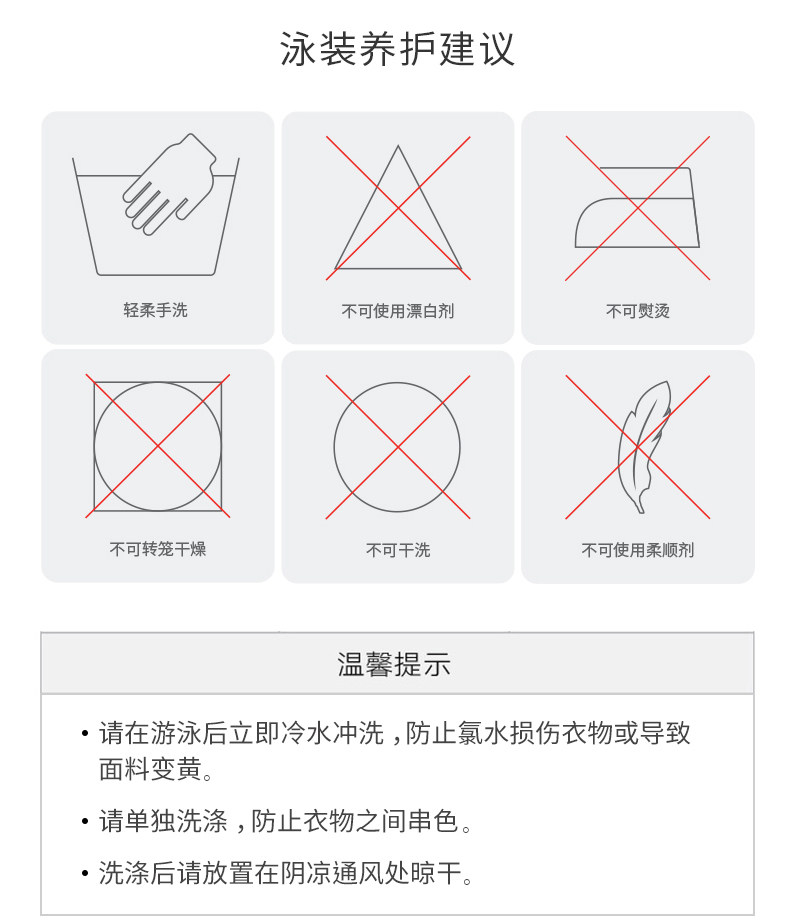 泳装养护建议

轻柔手洗

不可使用漂白剂

不可熨烫

不可转笼干燥

不可干洗

不可使用柔顺剂

温馨提示

• 请在游泳后立即冷水冲洗，防止氯水损伤衣物或导致面料变黄。

• 请单独洗涤，防止衣物之间串色。

• 洗涤后请放置在阴凉通风处晾干。