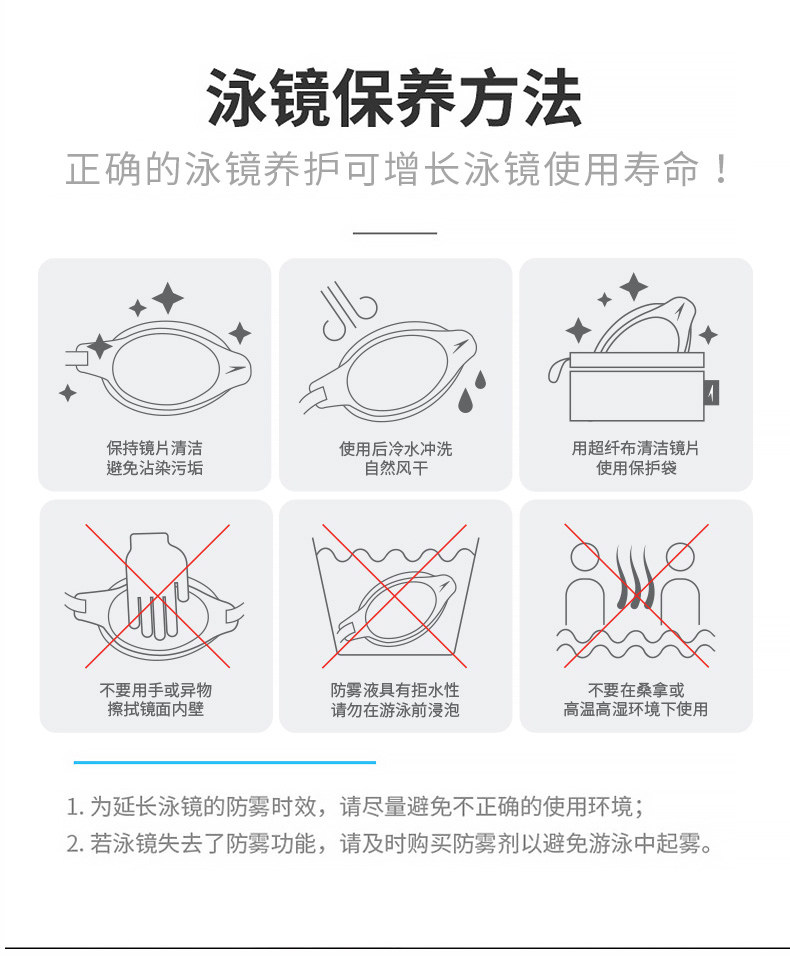 泳镜保养方法

正确的泳镜养护可增长泳镜使用寿命！

保持镜片清洁
避免沾染污垢

使用后冷水冲洗
自然风干

用超纤布清洁镜片
使用保护袋

不要用手或异物
擦拭镜面内壁

防雾液具有拒水性
请勿在游泳前浸泡

不要在桑拿或
高温高湿环境下使用

1. 为延长泳镜的防雾时效，请尽量避免不正确的使用环境；
2. 若泳镜失去了防雾功能，请及时购买防雾剂以避免游泳中起雾。