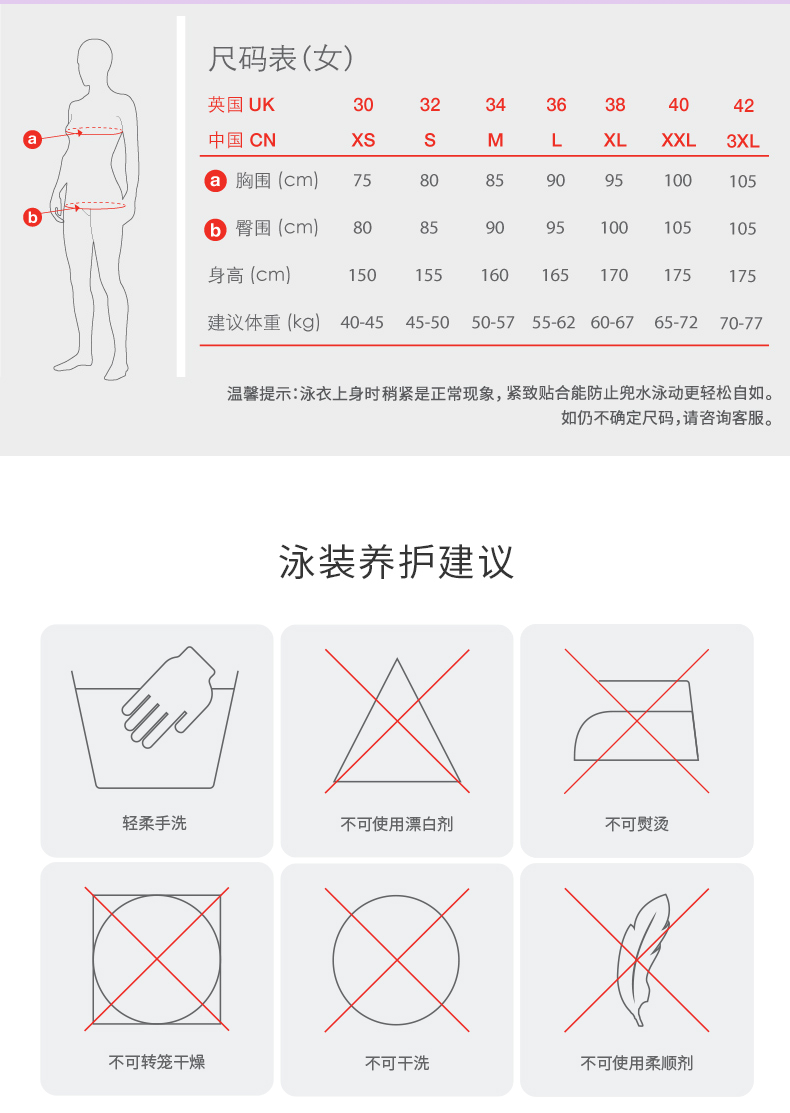 a

b

尺码表(女)

| 英国 UK | 30 | 32 | 34 | 36 | 38 | 40 | 42 |
|---|---|---|---|---|---|---|---|
| 中国 CN | XS | S | M | L | XL | XXL | 3XL |
| a 胸围 (cm) | 75 | 80 | 85 | 90 | 95 | 100 | 105 |
| b 臀围 (cm) | 80 | 85 | 90 | 95 | 100 | 105 | 105 |
| 身高 (cm) | 150 | 155 | 160 | 165 | 170 | 175 | 175 |
| 建议体重 (kg) | 40-45 | 45-50 | 50-57 | 55-62 | 60-67 | 65-72 | 70-77 |

温馨提示：泳衣上身时稍紧是正常现象，紧致贴合能防止兜水泳动更轻松自如。
如仍不确定尺码，请咨询客服。

泳装养护建议

轻柔手洗

不可使用漂白剂

不可熨烫

不可转笼干燥

不可干洗

不可使用柔顺剂