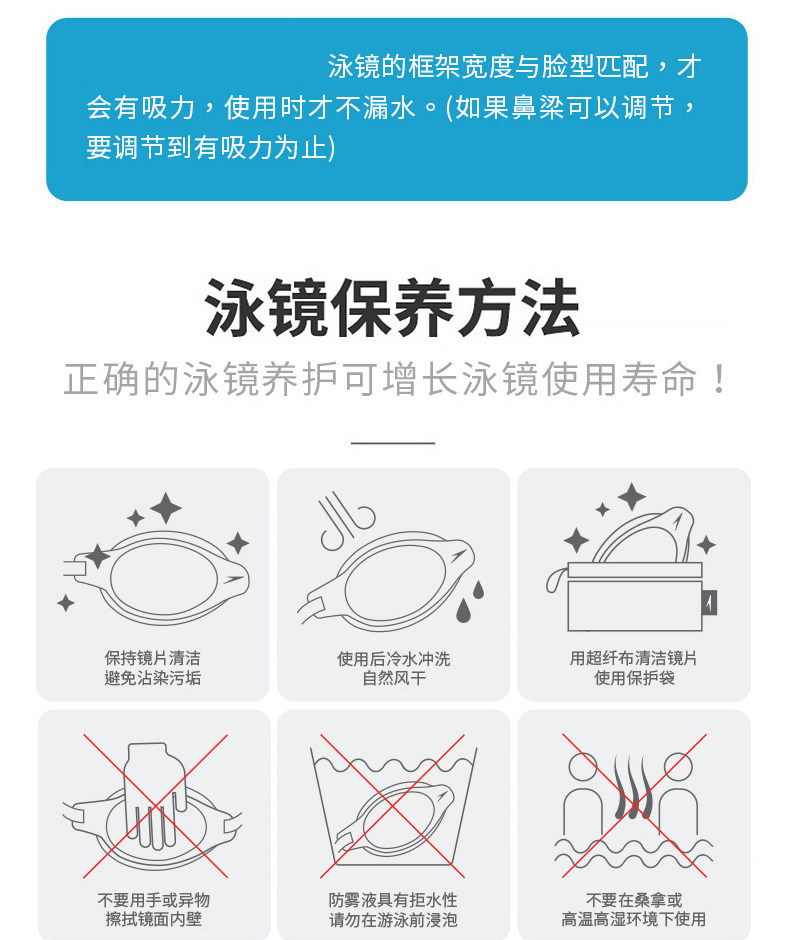 泳镜的框架宽度与脸型匹配，才会有吸力，使用时才不漏水。(如果鼻梁可以调节，要调节到有吸力为止)

泳镜保养方法

正确的泳镜养护可增长泳镜使用寿命！

保持镜片清洁
避免沾染污垢

使用后冷水冲洗
自然风干

用超纤布清洁镜片
使用保护袋

不要用手或异物
擦拭镜面内壁

防雾液具有拒水性
请勿在游泳前浸泡

不要在桑拿或
高温高湿环境下使用