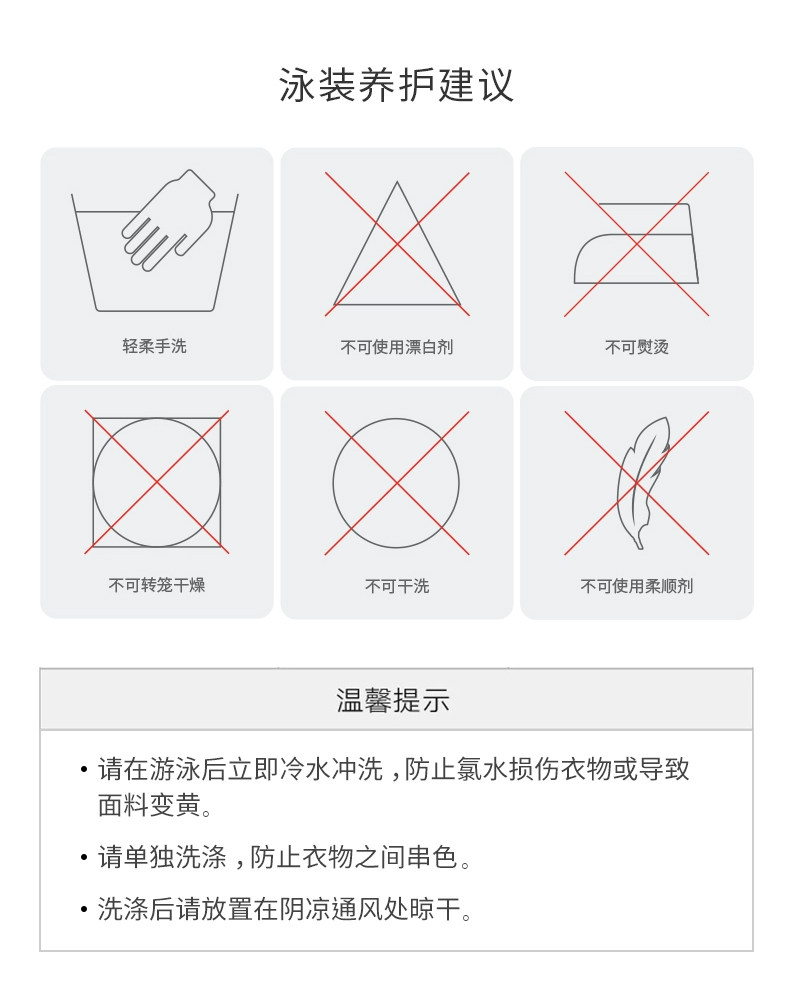 泳装养护建议

轻柔手洗

不可使用漂白剂

不可熨烫

不可转笼干燥

不可干洗

不可使用柔顺剂

温馨提示

• 请在游泳后立即冷水冲洗，防止氯水损伤衣物或导致面料变黄。

• 请单独洗涤，防止衣物之间串色。

• 洗涤后请放置在阴凉通风处晾干。