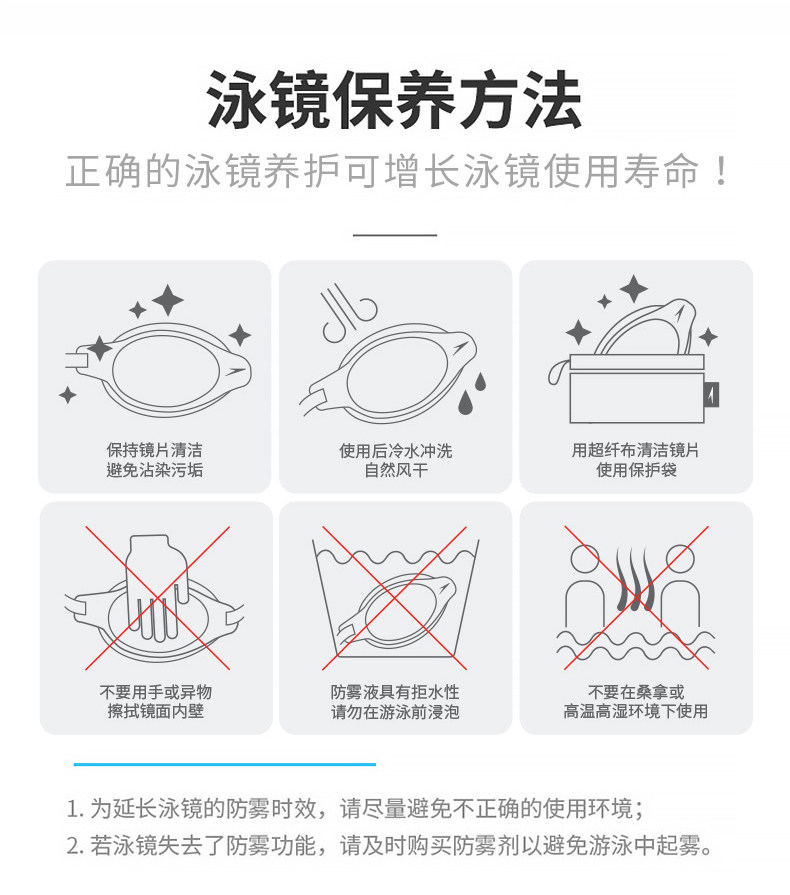 泳镜保养方法

正确的泳镜养护可增长泳镜使用寿命！

保持镜片清洁
避免沾染污垢

使用后冷水冲洗
自然风干

用超纤布清洁镜片
使用保护袋

不要用手或异物
擦拭镜面内壁

防雾液具有拒水性
请勿在游泳前浸泡

不要在桑拿或
高温高湿环境下使用

1. 为延长泳镜的防雾时效，请尽量避免不正确的使用环境；
2. 若泳镜失去了防雾功能，请及时购买防雾剂以避免游泳中起雾。