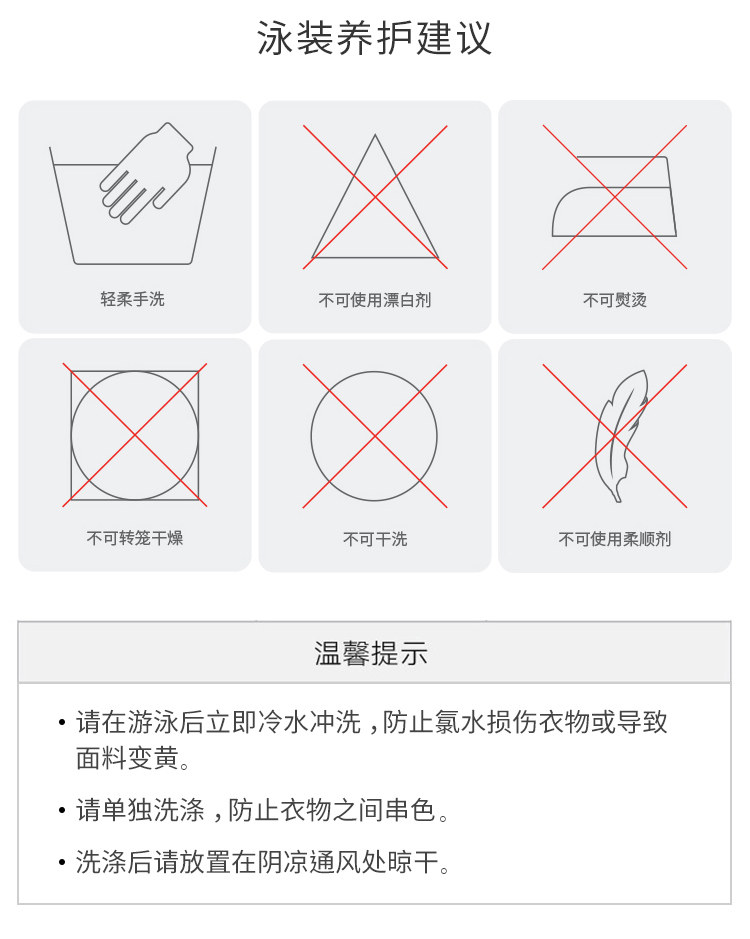 泳装养护建议

轻柔手洗

不可使用漂白剂

不可熨烫

不可转笼干燥

不可干洗

不可使用柔顺剂

温馨提示

• 请在游泳后立即冷水冲洗，防止氯水损伤衣物或导致面料变黄。

• 请单独洗涤，防止衣物之间串色。

• 洗涤后请放置在阴凉通风处晾干。