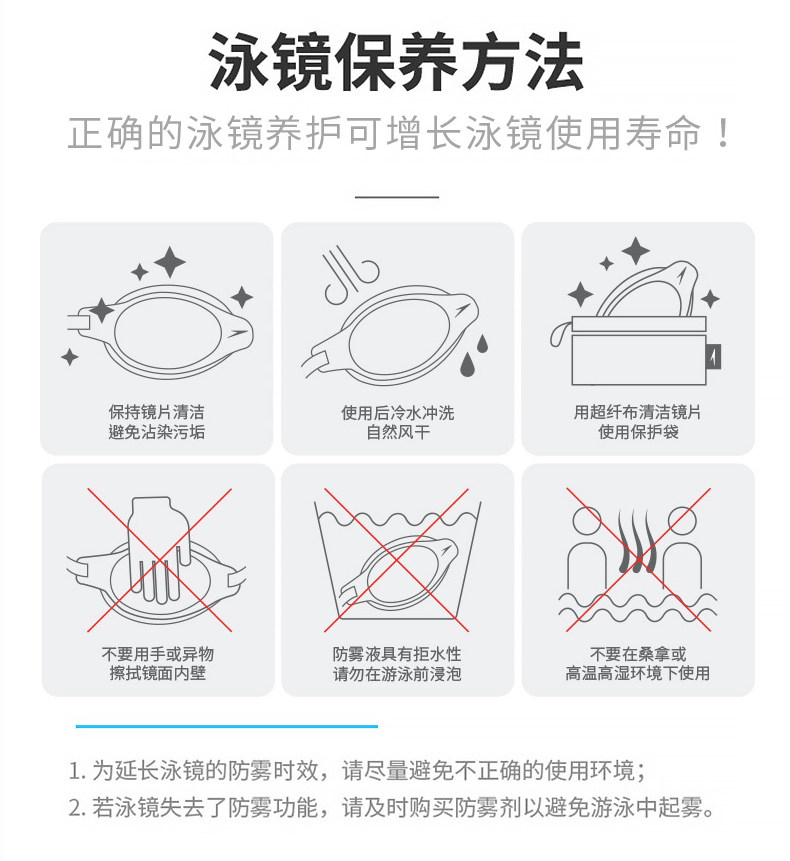 泳镜保养方法

正确的泳镜养护可增长泳镜使用寿命！

保持镜片清洁
避免沾染污垢

使用后冷水冲洗
自然风干

用超纤布清洁镜片
使用保护袋

不要用手或异物
擦拭镜面内壁

防雾液具有拒水性
请勿在游泳前浸泡

不要在桑拿或
高温高湿环境下使用

1. 为延长泳镜的防雾时效，请尽量避免不正确的使用环境；
2. 若泳镜失去了防雾功能，请及时购买防雾剂以避免游泳中起雾。