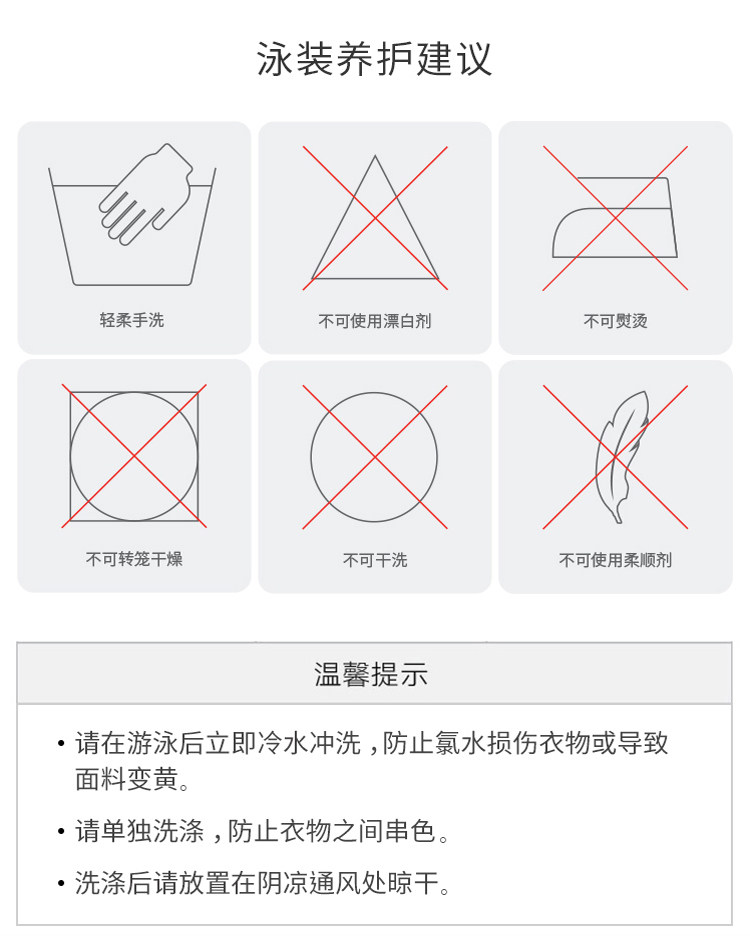 泳装养护建议

轻柔手洗

不可使用漂白剂

不可熨烫

不可转笼干燥

不可干洗

不可使用柔顺剂

温馨提示

• 请在游泳后立即冷水冲洗，防止氯水损伤衣物或导致面料变黄。

• 请单独洗涤，防止衣物之间串色。

• 洗涤后请放置在阴凉通风处晾干。