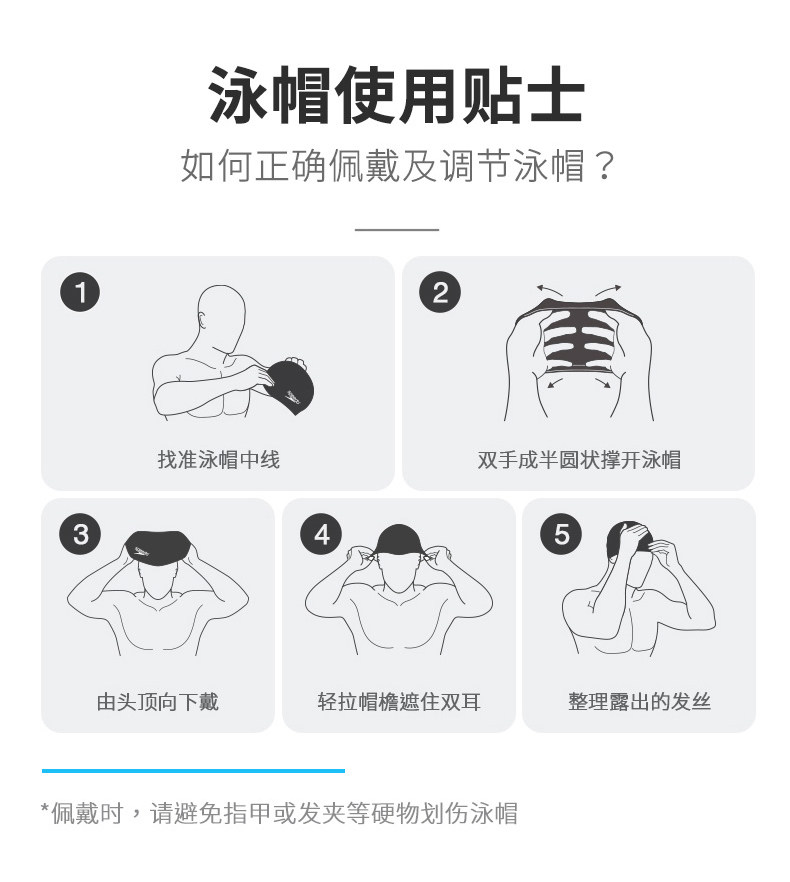 泳帽使用贴士

如何正确佩戴及调节泳帽？

1
找准泳帽中线

2
双手成半圆状撑开泳帽

3
由头顶向下戴

4
轻拉帽檐遮住双耳

5
整理露出的发丝

*佩戴时，请避免指甲或发夹等硬物划伤泳帽