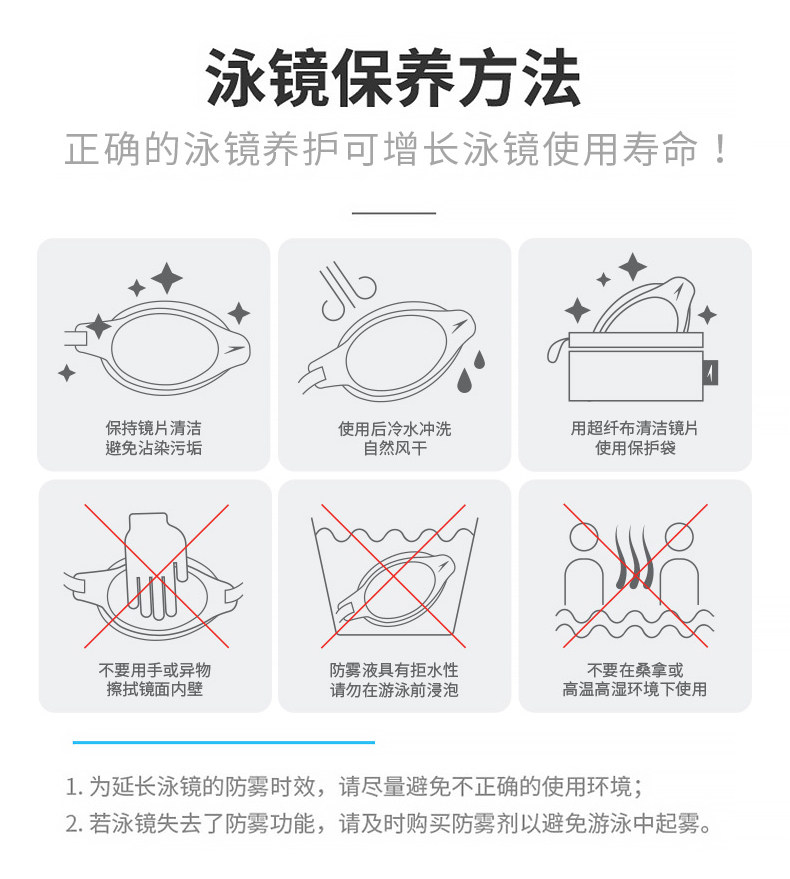 泳镜保养方法

正确的泳镜养护可增长泳镜使用寿命！

保持镜片清洁
避免沾染污垢

使用后冷水冲洗
自然风干

用超纤布清洁镜片
使用保护袋

不要用手或异物
擦拭镜面内壁

防雾液具有拒水性
请勿在游泳前浸泡

不要在桑拿或
高温高湿环境下使用

1. 为延长泳镜的防雾时效，请尽量避免不正确的使用环境；
2. 若泳镜失去了防雾功能，请及时购买防雾剂以避免游泳中起雾。