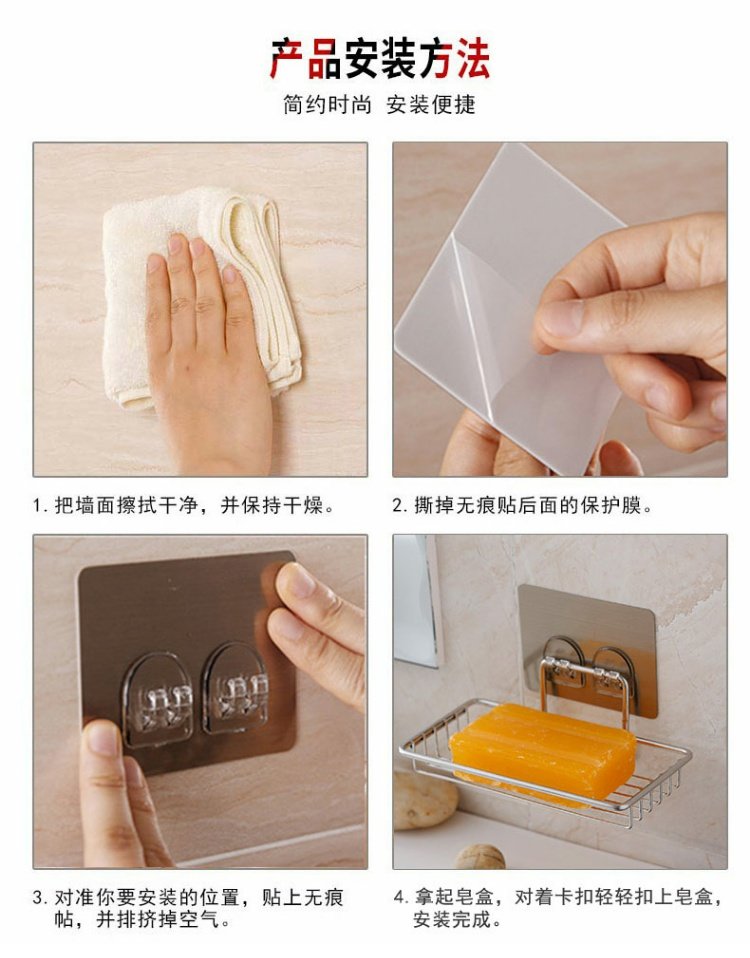 产品安装方法

简约时尚 安装便捷

1. 把墙面擦拭干净，并保持干燥。

2. 撕掉无痕贴后面的保护膜。

3. 对准你要安装的位置，贴上无痕帖，并排挤掉空气。

4. 拿起皂盒，对着卡扣轻轻扣上皂盒，安装完成。