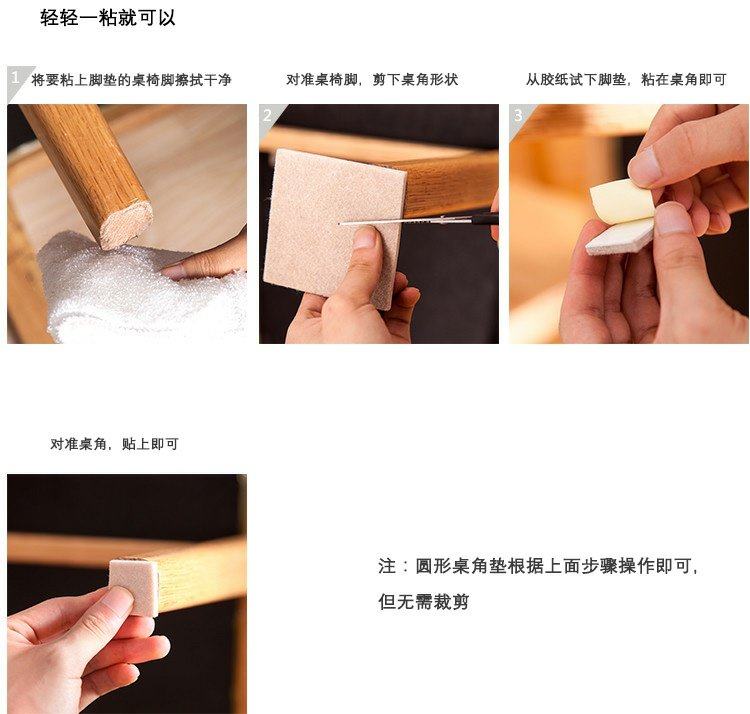 轻轻一粘就可以

1 将要粘上脚垫的桌椅脚擦拭干净

对准桌椅脚，剪下桌角形状

2

从胶纸试下脚垫，粘在桌角即可

3

对准桌角，贴上即可

注：圆形桌角垫根据上面步骤操作即可，但无需裁剪