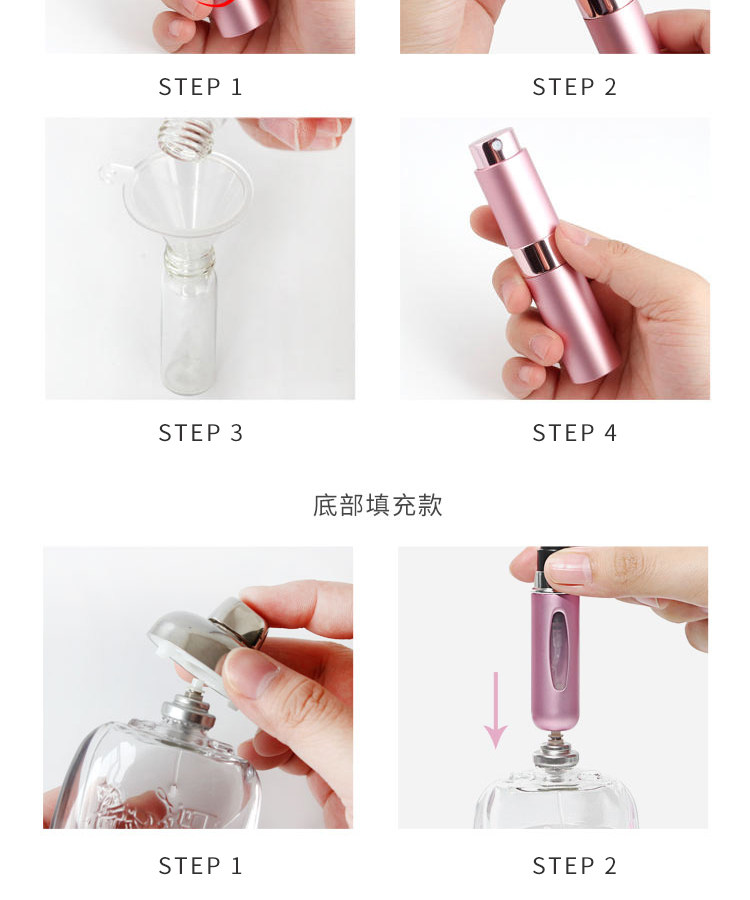 STEP 1

STEP 2

STEP 3

STEP 4

底部填充款

STEP 1

STEP 2