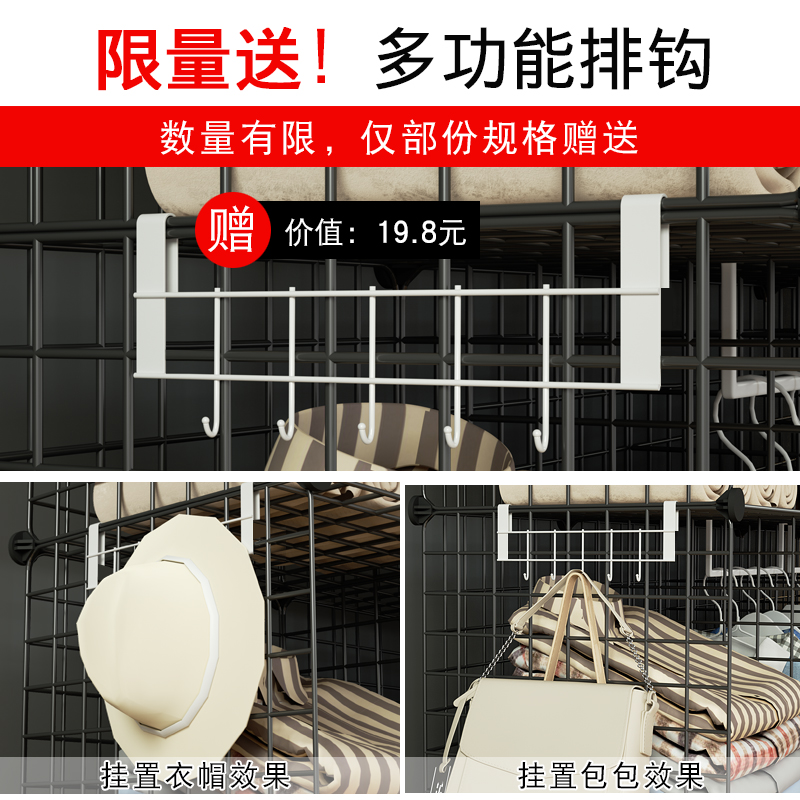 限量送！ 多功能排钩

数量有限，仅部份规格赠送

赠 价值：19.8元

挂置衣帽效果

挂置包包效果