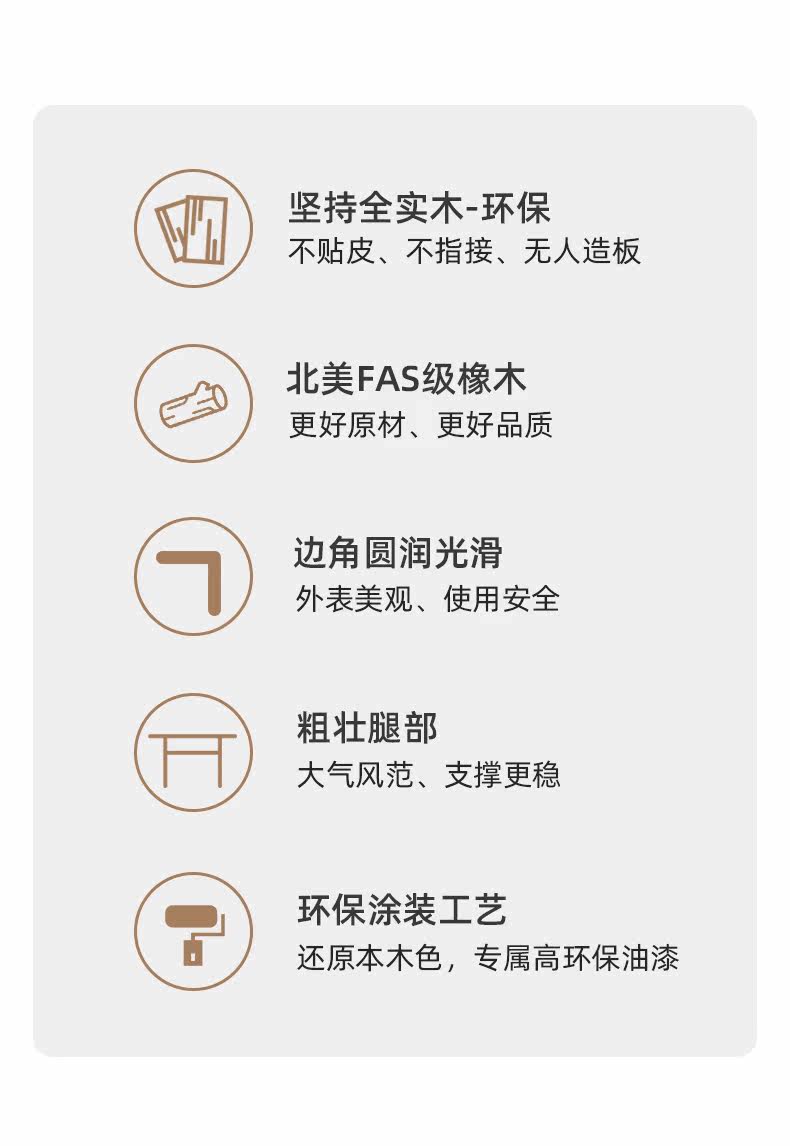 坚持全实木-环保
不贴皮、不指接、无人造板

北美FAS级橡木
更好原材、更好品质

边角圆润光滑
外表美观、使用安全

粗壮腿部
大气风范、支撑更稳

环保涂装工艺
还原本木色，专属高环保油漆