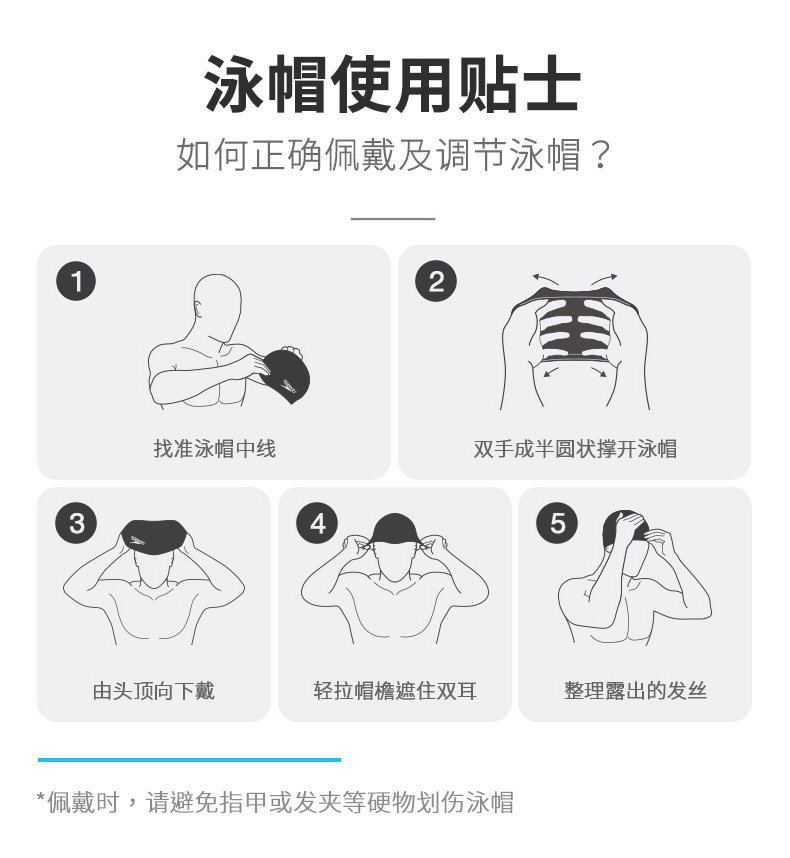 泳帽使用贴士
如何正确佩戴及调节泳帽？

1
找准泳帽中线

2
双手成半圆状撑开泳帽

3
由头顶向下戴

4
轻拉帽檐遮住双耳

5
整理露出的发丝

*佩戴时，请避免指甲或发夹等硬物划伤泳帽