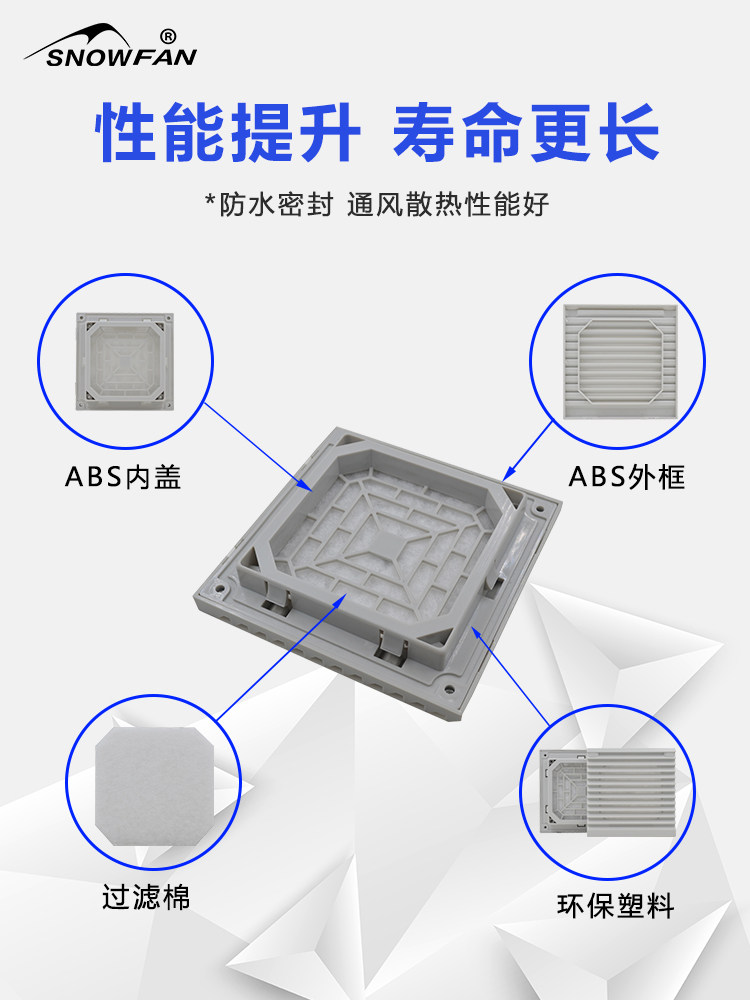 SNOWFAN®

性能提升 寿命更长

*防水密封 通风散热性能好

ABS内盖

ABS外框

过滤棉

环保塑料