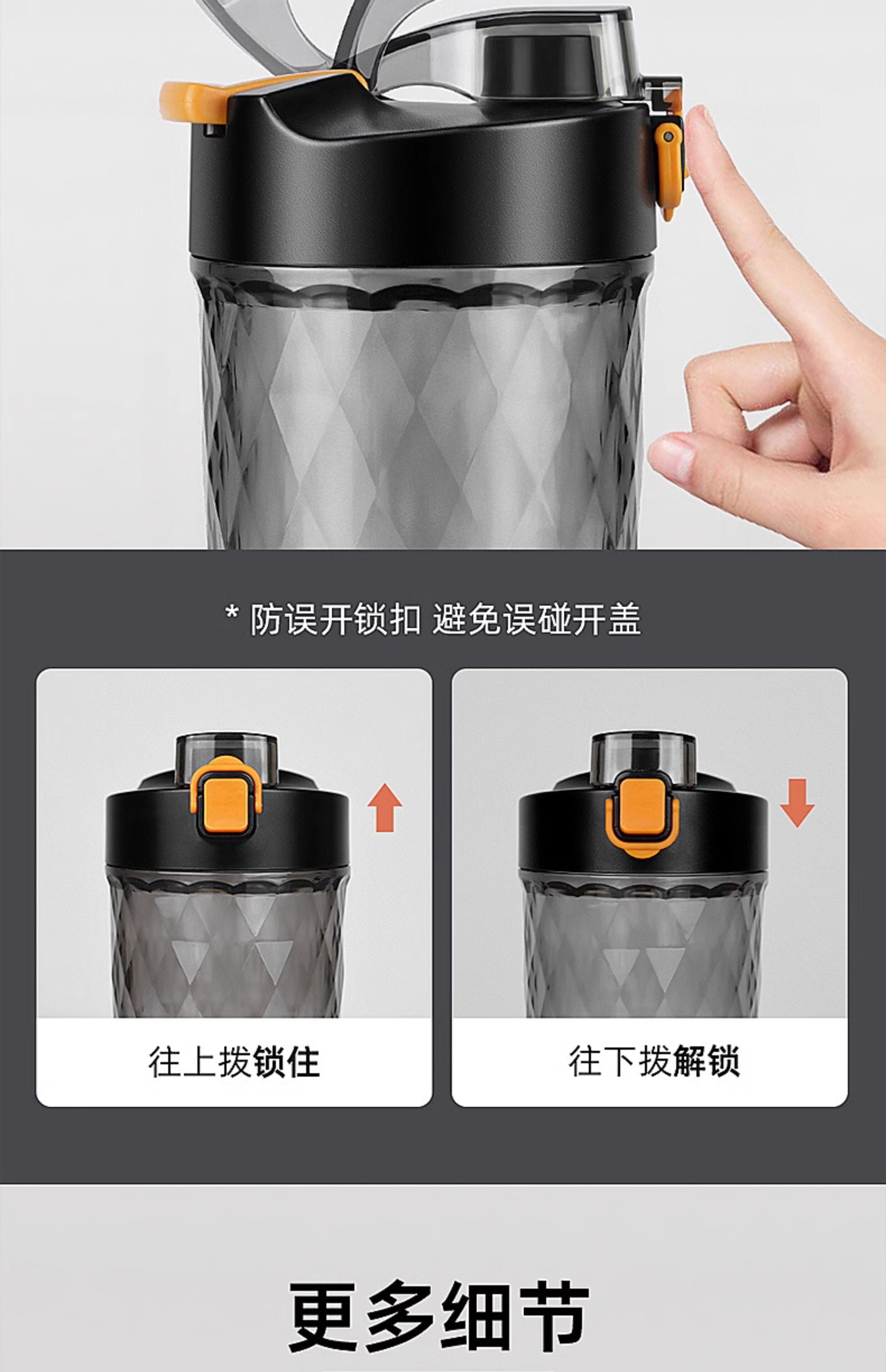 * 防误开锁扣 避免误碰开盖

往上拨锁住

往下拨解锁

更多细节