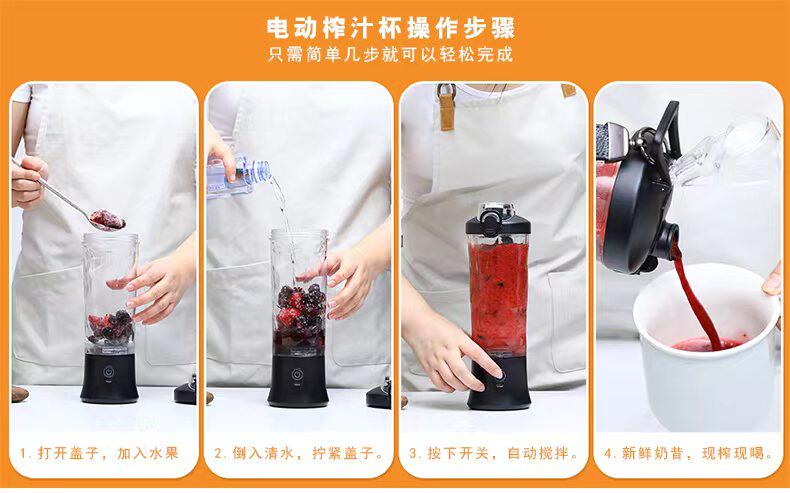 电动榨汁杯操作步骤
只需简单几步就可以轻松完成

1. 打开盖子，加入水果

2. 倒入清水，拧紧盖子。

3. 按下开关，自动搅拌。

4. 新鲜奶昔，现榨现喝。