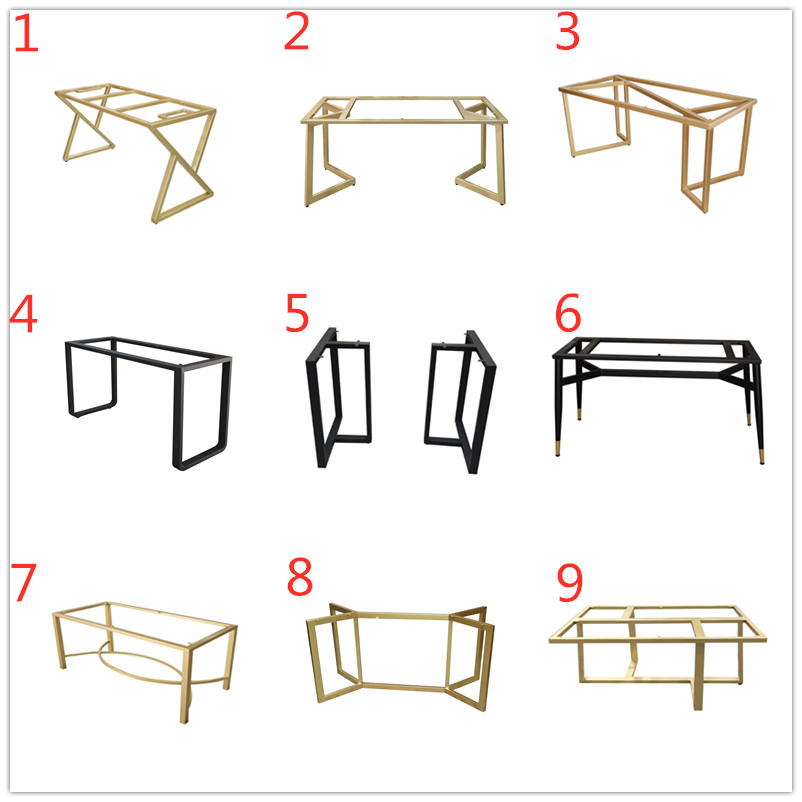 1
2
3
4
5
6
7
8
9