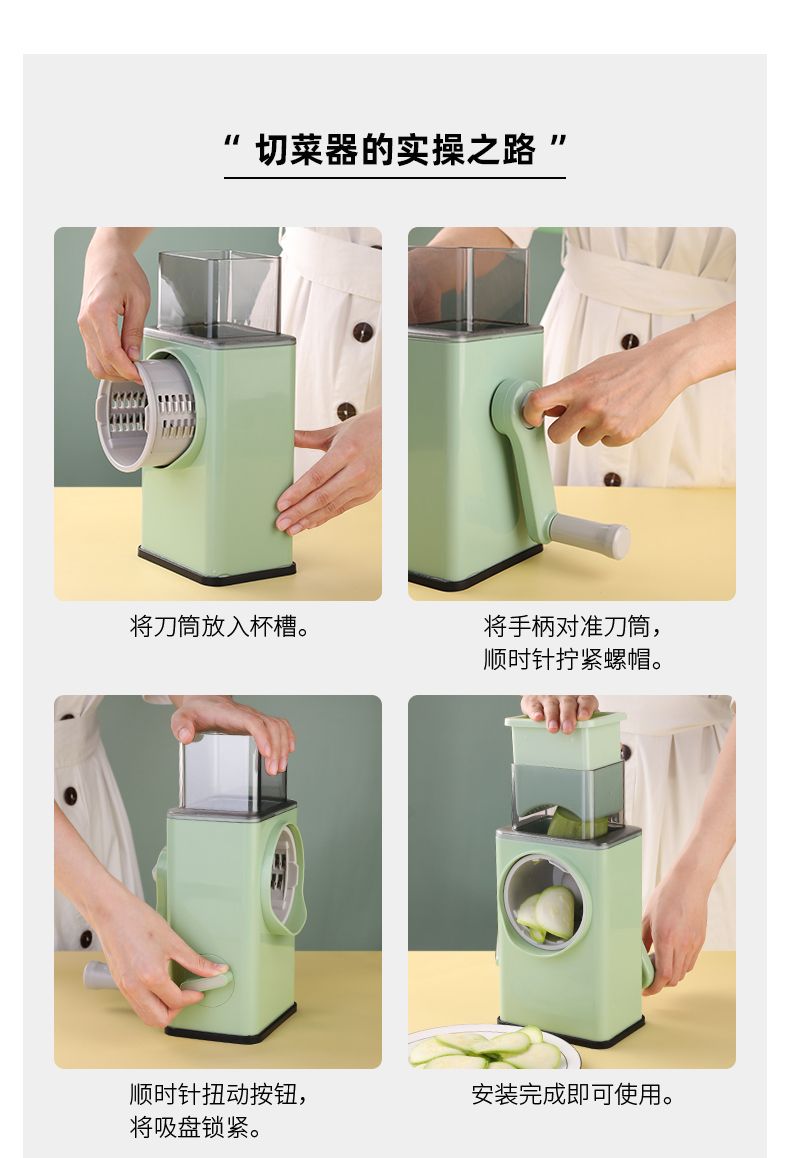 “ 切菜器的实操之路 ”

将刀筒放入杯槽。

将手柄对准刀筒，顺时针拧紧螺帽。

顺时针扭动按钮，将吸盘锁紧。

安装完成即可使用。