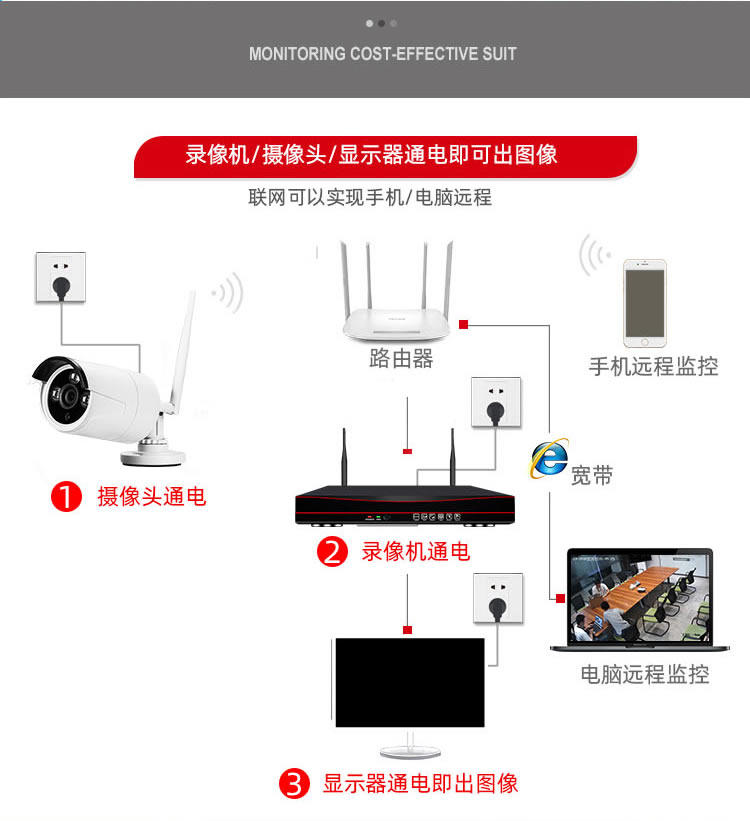 MONITORING COST-EFFECTIVE SUIT

录像机/摄像头/显示器通电即可出图像

联网可以实现手机/电脑远程

路由器

手机远程监控

宽带

1 摄像头通电

2 录像机通电

电脑远程监控

3 显示器通电即出图像