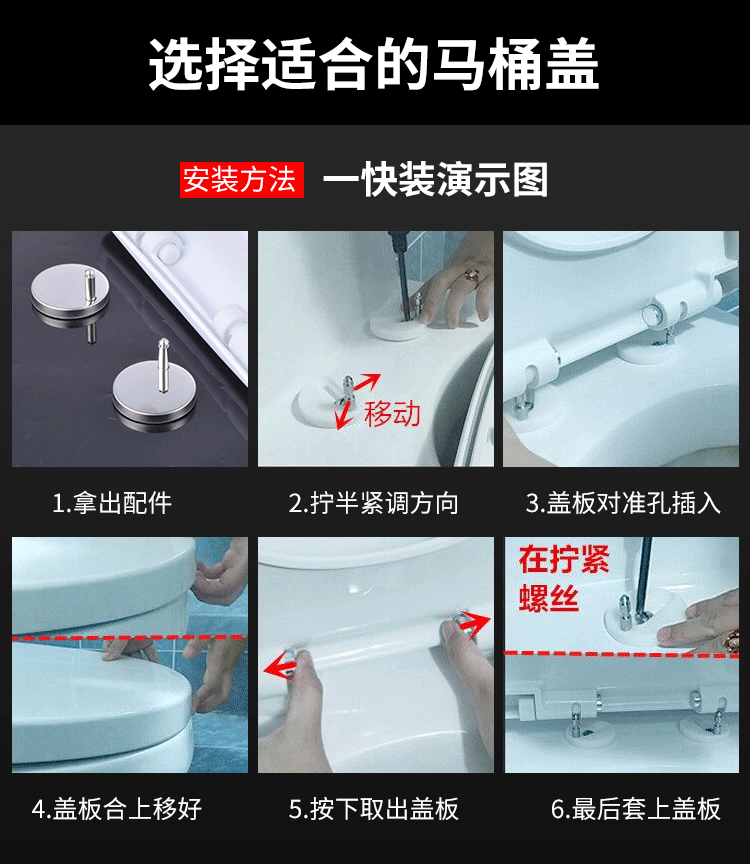 选择适合的马桶盖

安装方法 一快装演示图

移动

1.拿出配件

2.拧半紧调方向

3.盖板对准孔插入

在拧紧螺丝

4.盖板合上移好

5.按下取出盖板

6.最后套上盖板