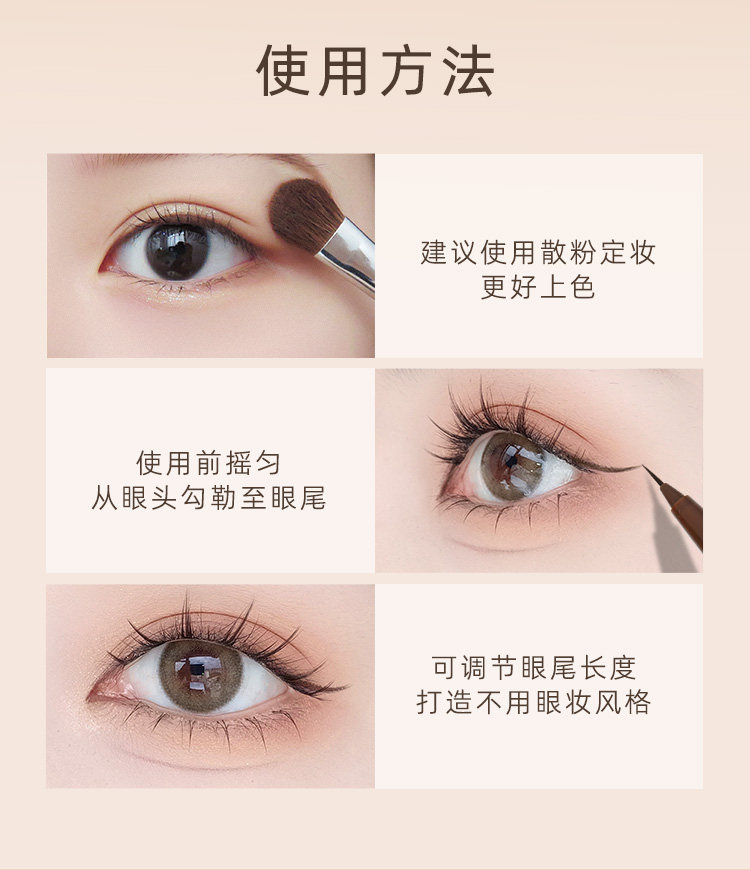 使用方法

建议使用散粉定妆
更好上色

使用前摇匀
从眼头勾勒至眼尾

可调节眼尾长度
打造不用眼妆风格