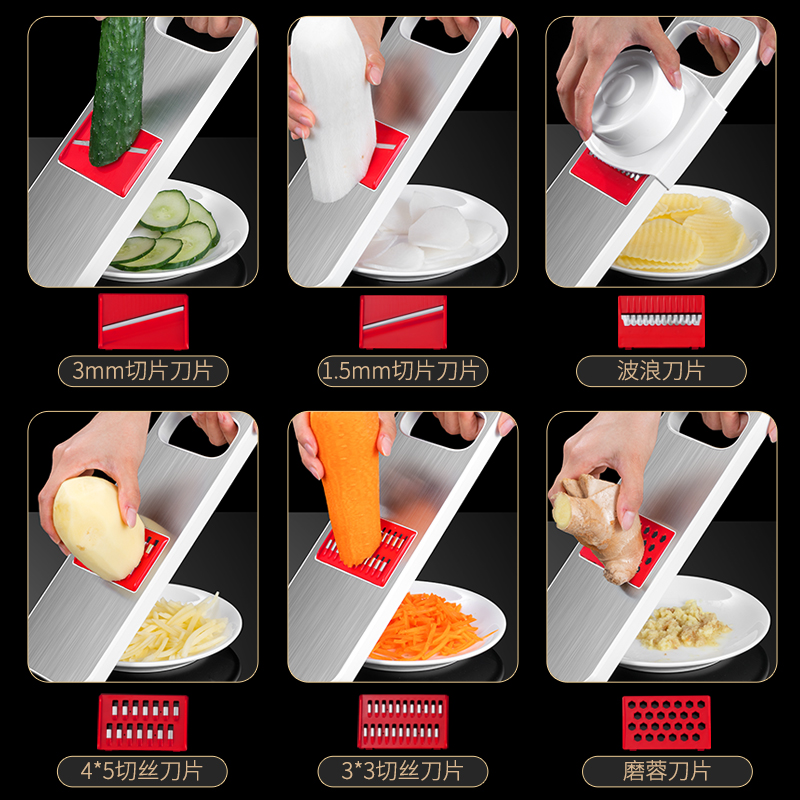 3mm切片刀片

1.5mm切片刀片

波浪刀片

4*5切丝刀片

3*3切丝刀片

磨蓉刀片