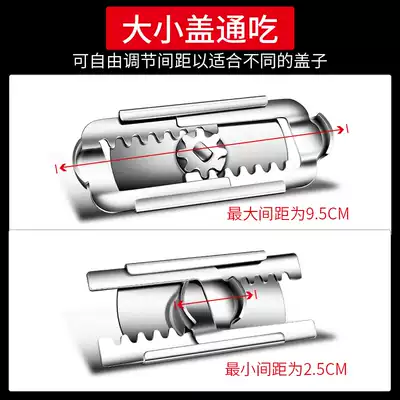 大小盖通吃

可自由调节间距以适合不同的盖子

最大间距为9.5CM

最小间距为2.5CM