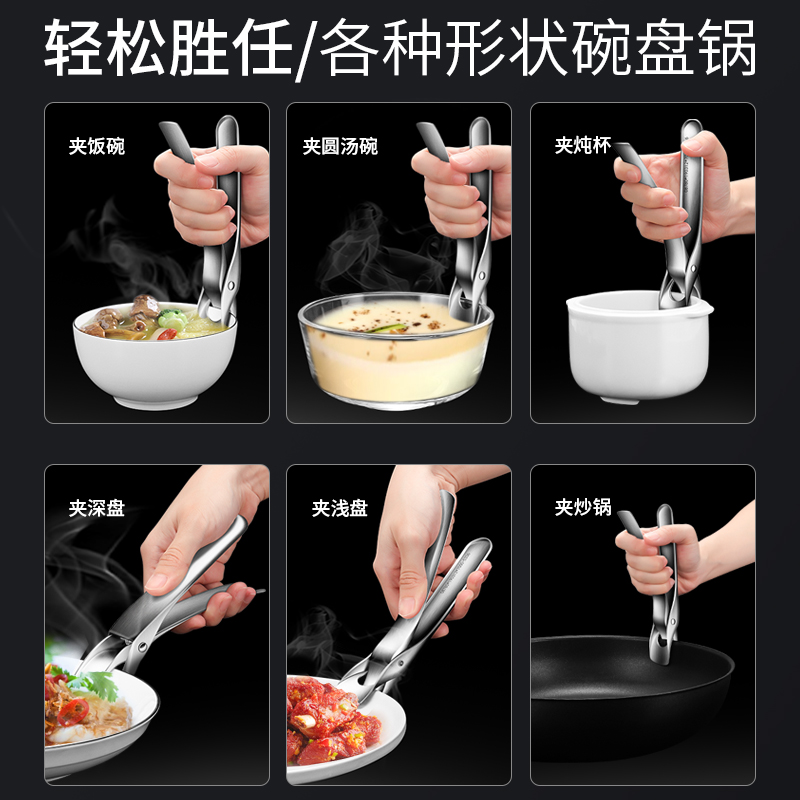 轻松胜任/各种形状碗盘锅

夹饭碗

夹圆汤碗

夹炖杯

夹深盘

夹浅盘

夹炒锅