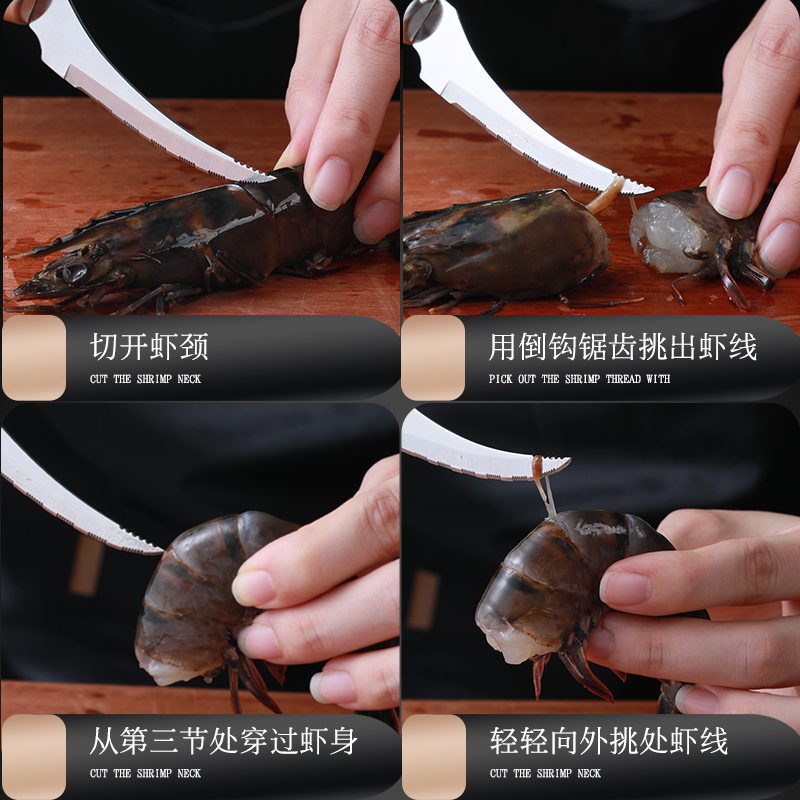 切开虾颈
CUT THE SHRIMP NECK

用倒钩锯齿挑出虾线
PICK OUT THE SHRIMP THREAD WITH

从第三节处穿过虾身
CUT THE SHRIMP NECK

轻轻向外挑处虾线
CUT THE SHRIMP NECK