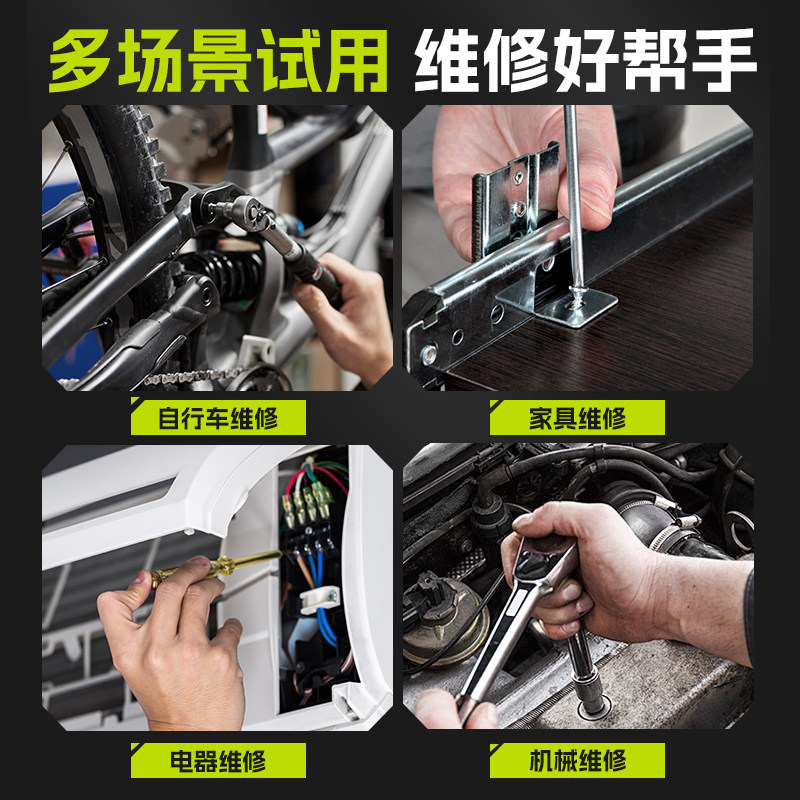 多场景试用 维修好帮手

自行车维修

家具维修

电器维修

机械维修